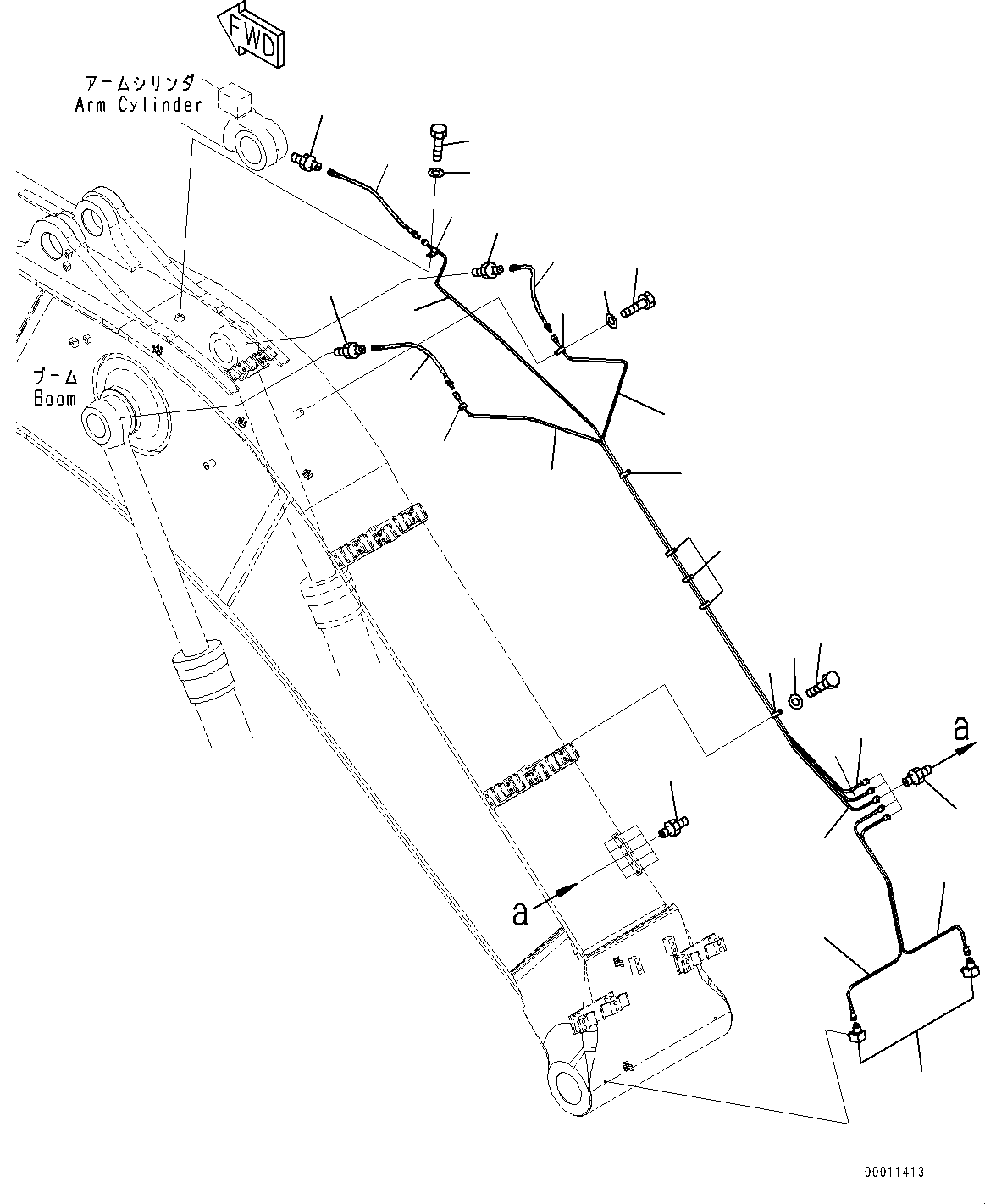 FWD

アームシリンダ
Arm Cylinder

ブーム
Boom

a

a

00011413