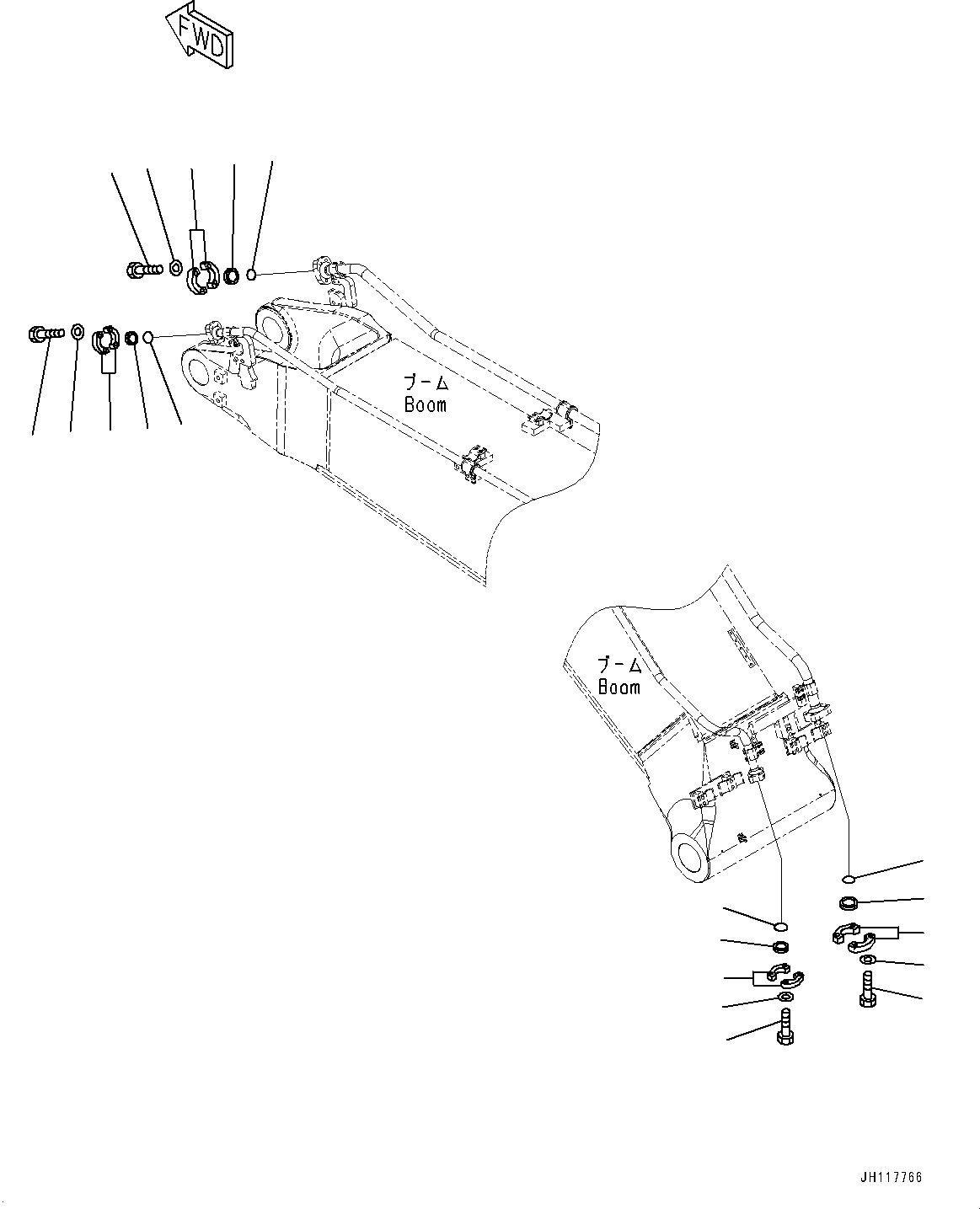 FWD

ブーム
Boom

ブーム
Boom

JH117766