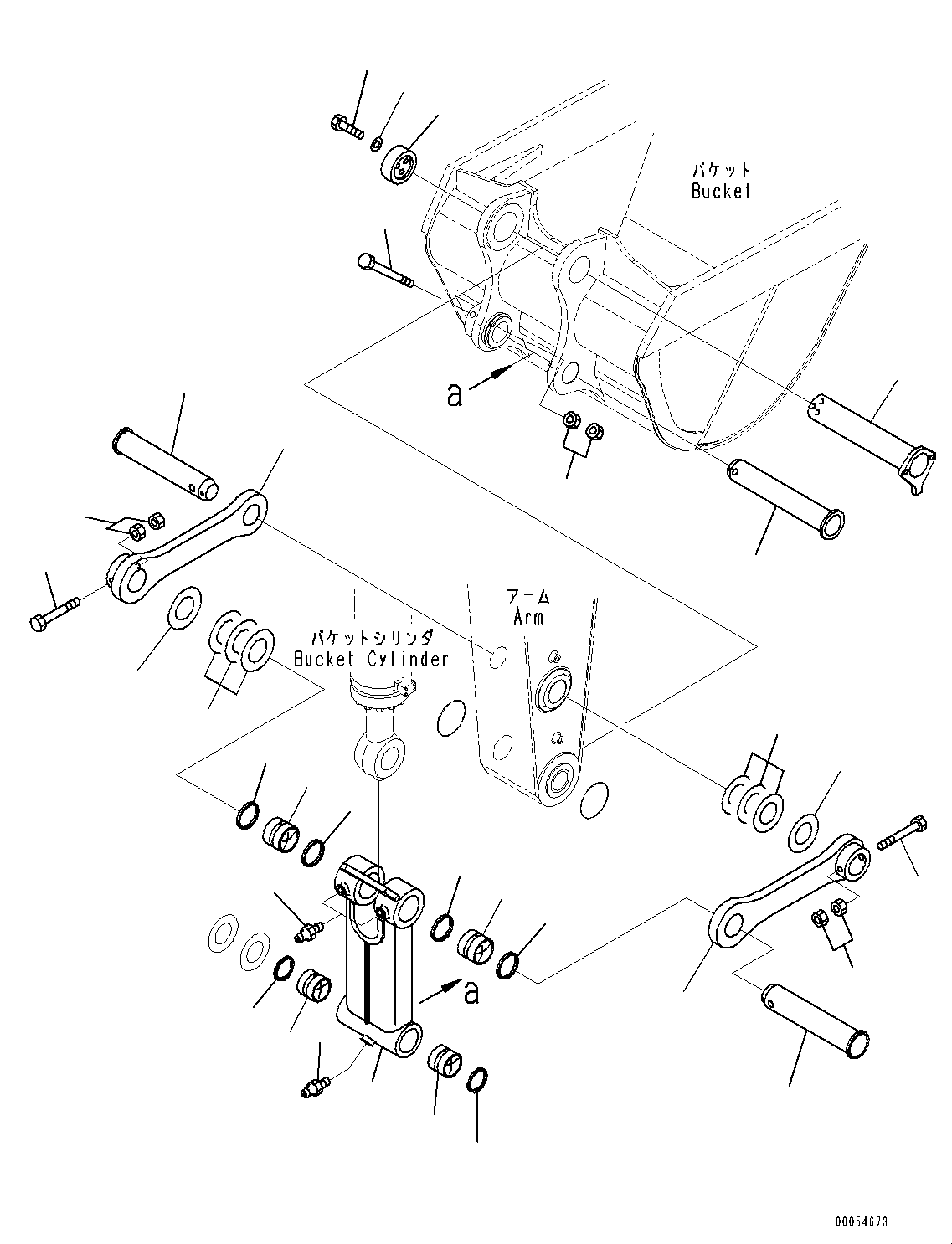 バケット
Bucket

a

アーム
Arm

バケットシリンダ
Bucket Cylinder

a

00054673