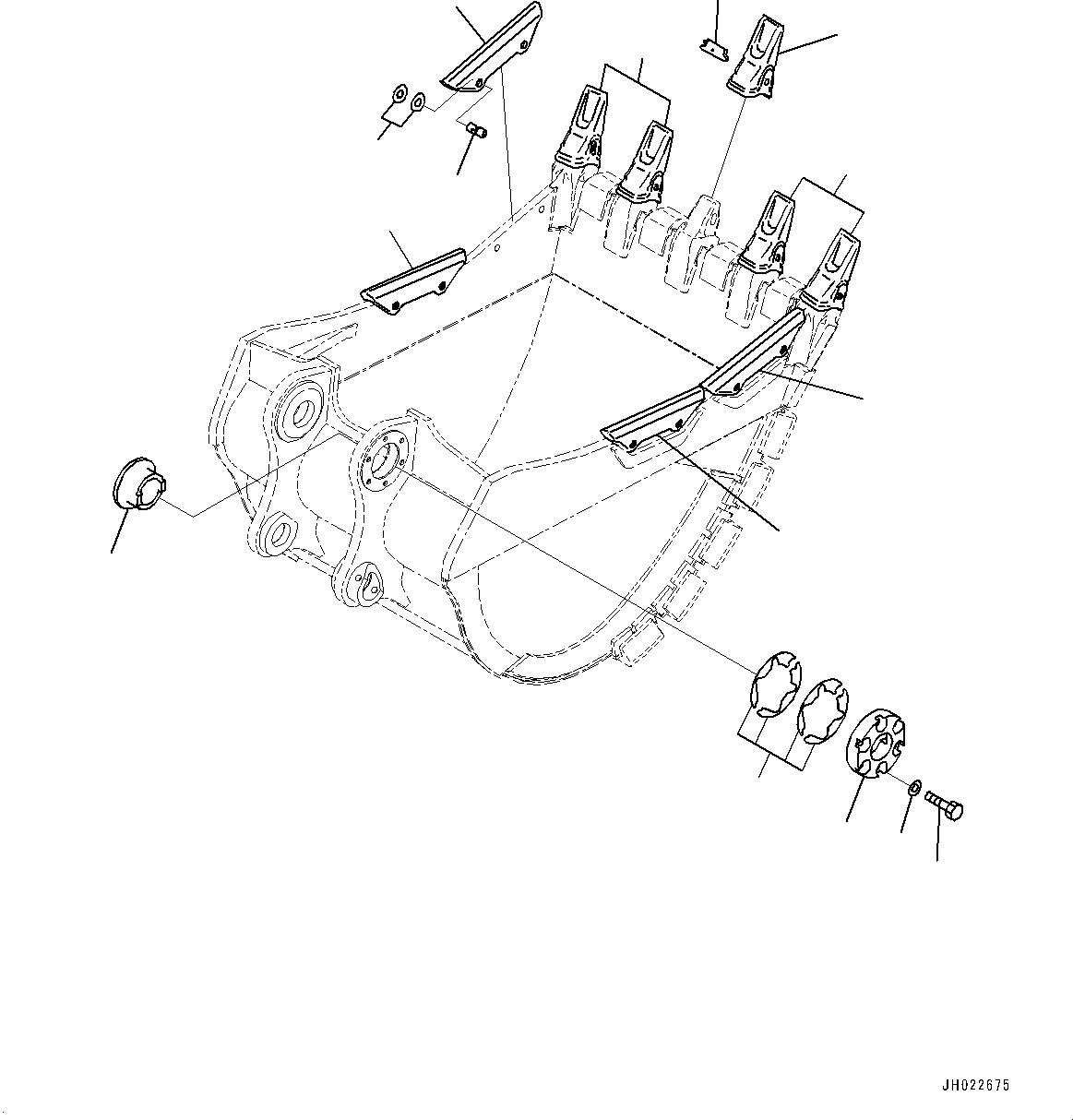 JH022675