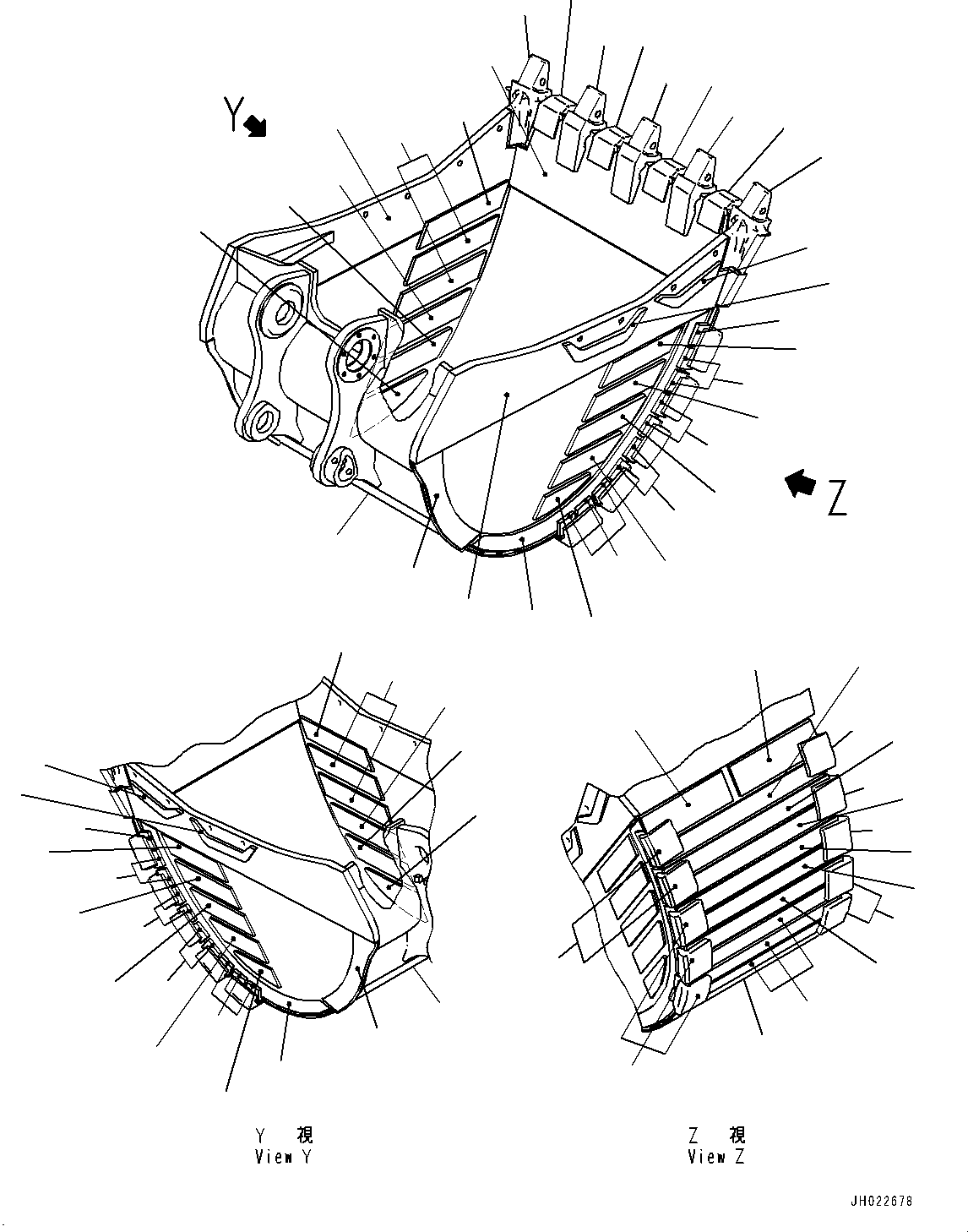 Y

Z

Y 視
View Y

Z 視
View Z

JH022678