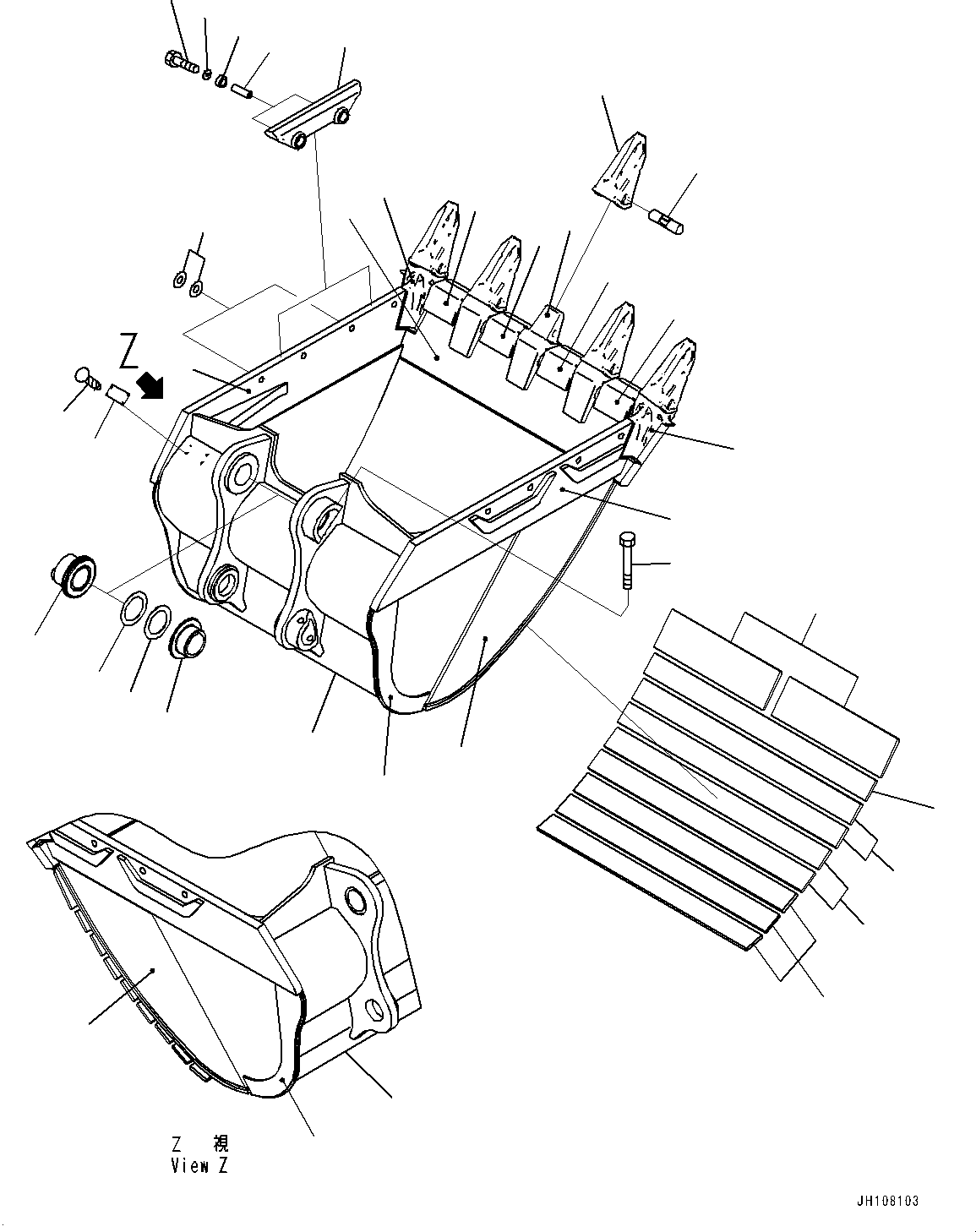 Z

Z 視
View Z

JH108103