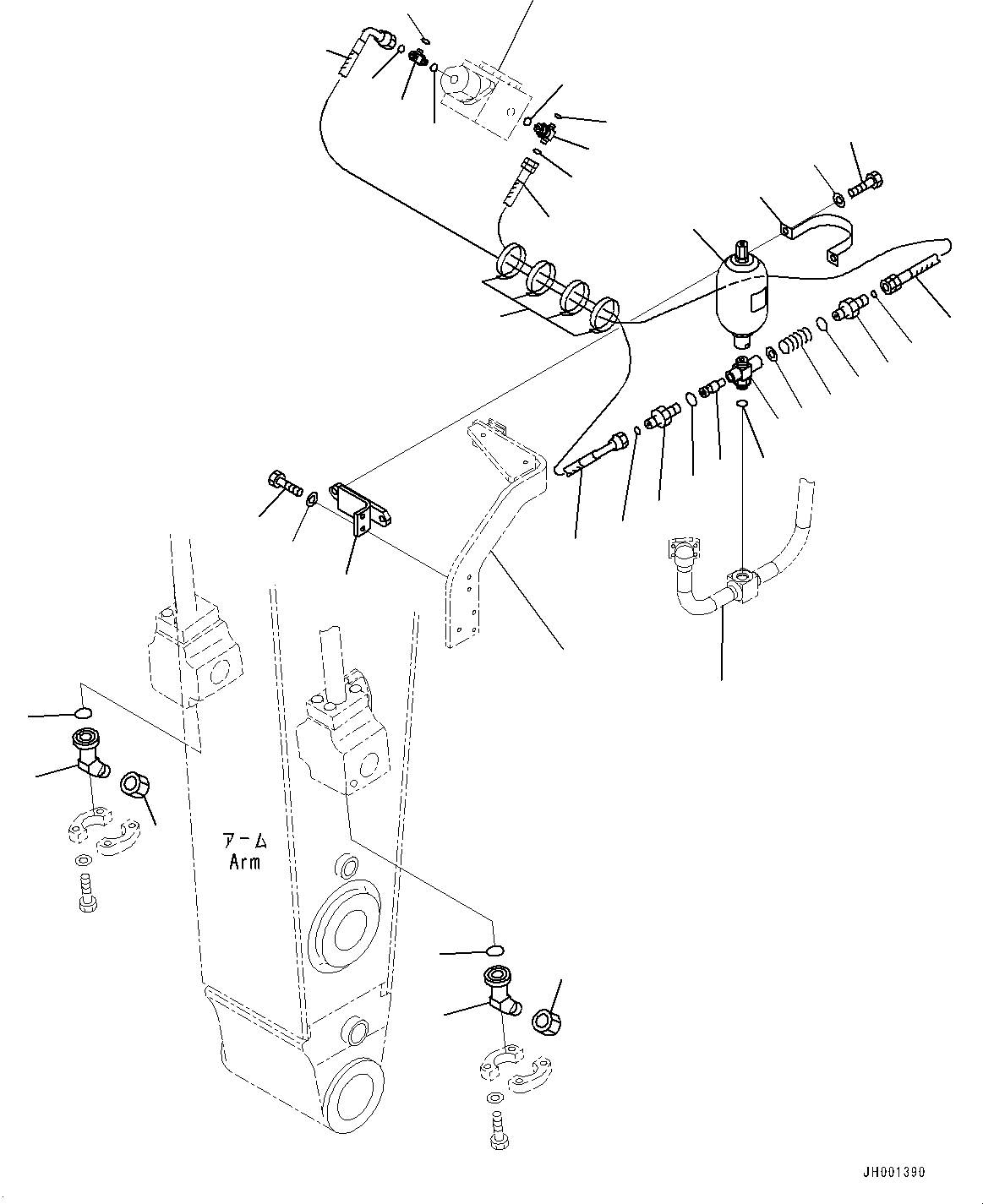 アーム
Arm

JH001390