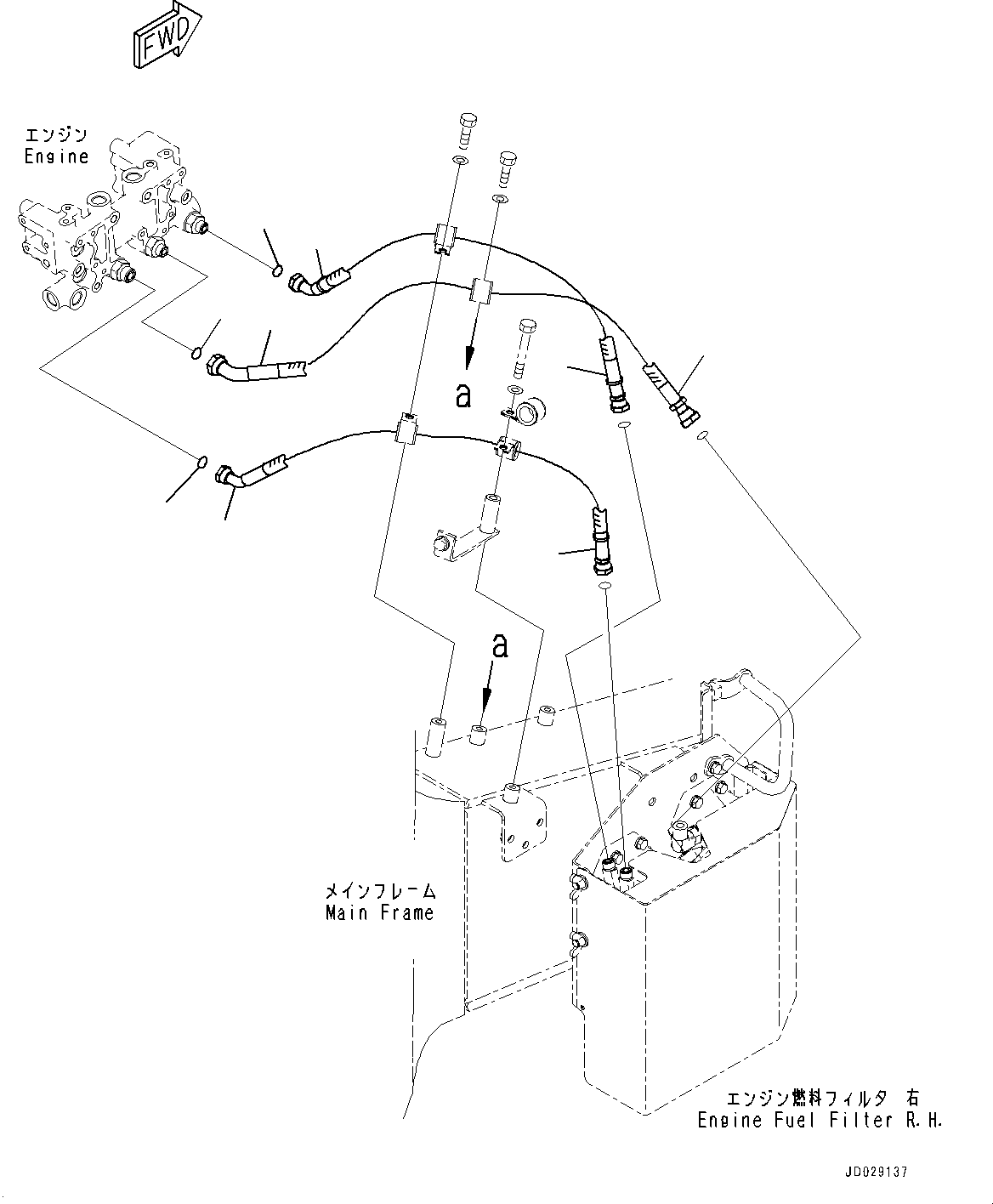 FWD

エンジン
Engine

a

a

メインフレーム
Main Frame

エンジン燃料フィルタ 右
Engine Fuel Filter R.H.

JD029137