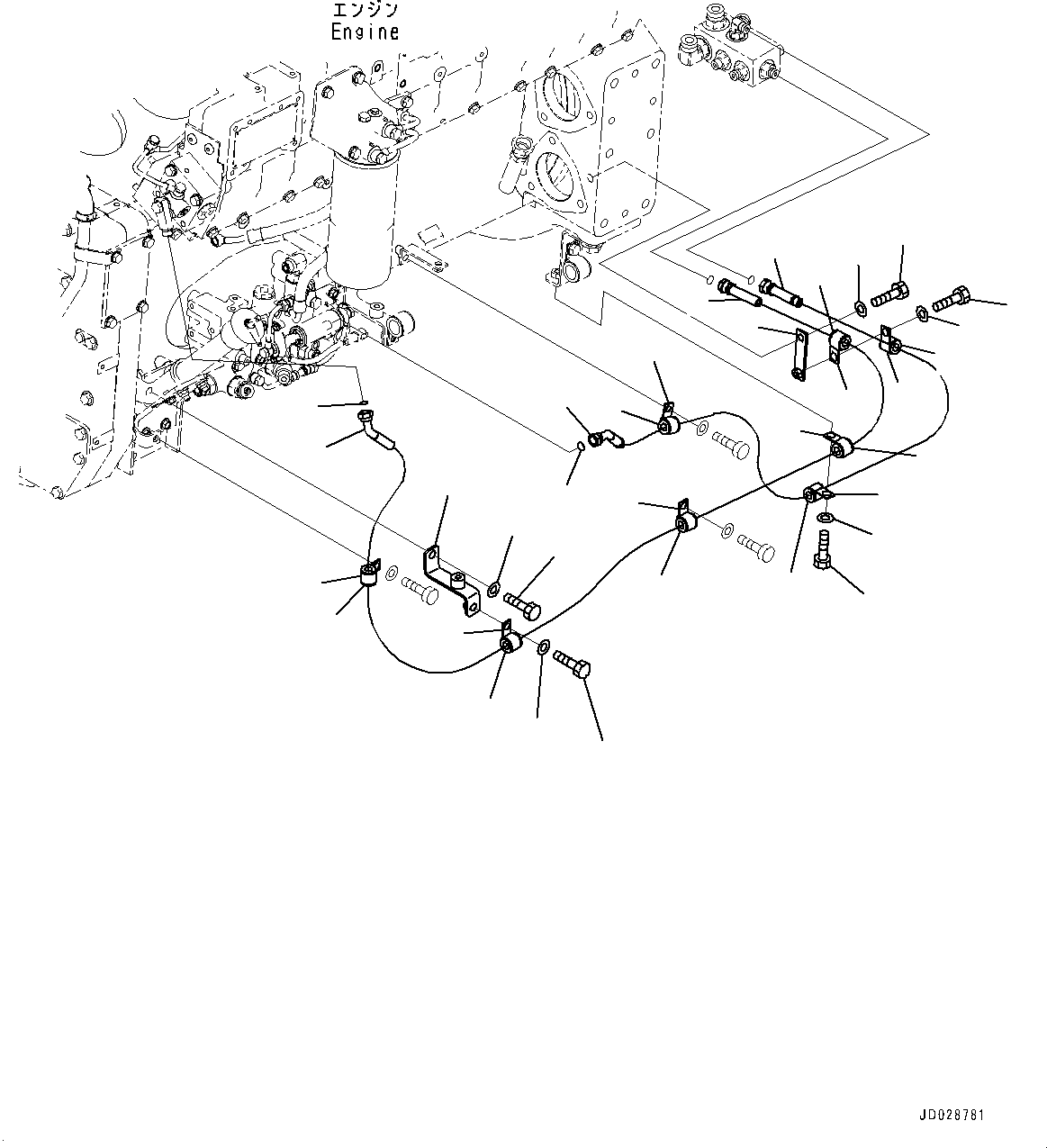 エンジン
Engine

JD028781