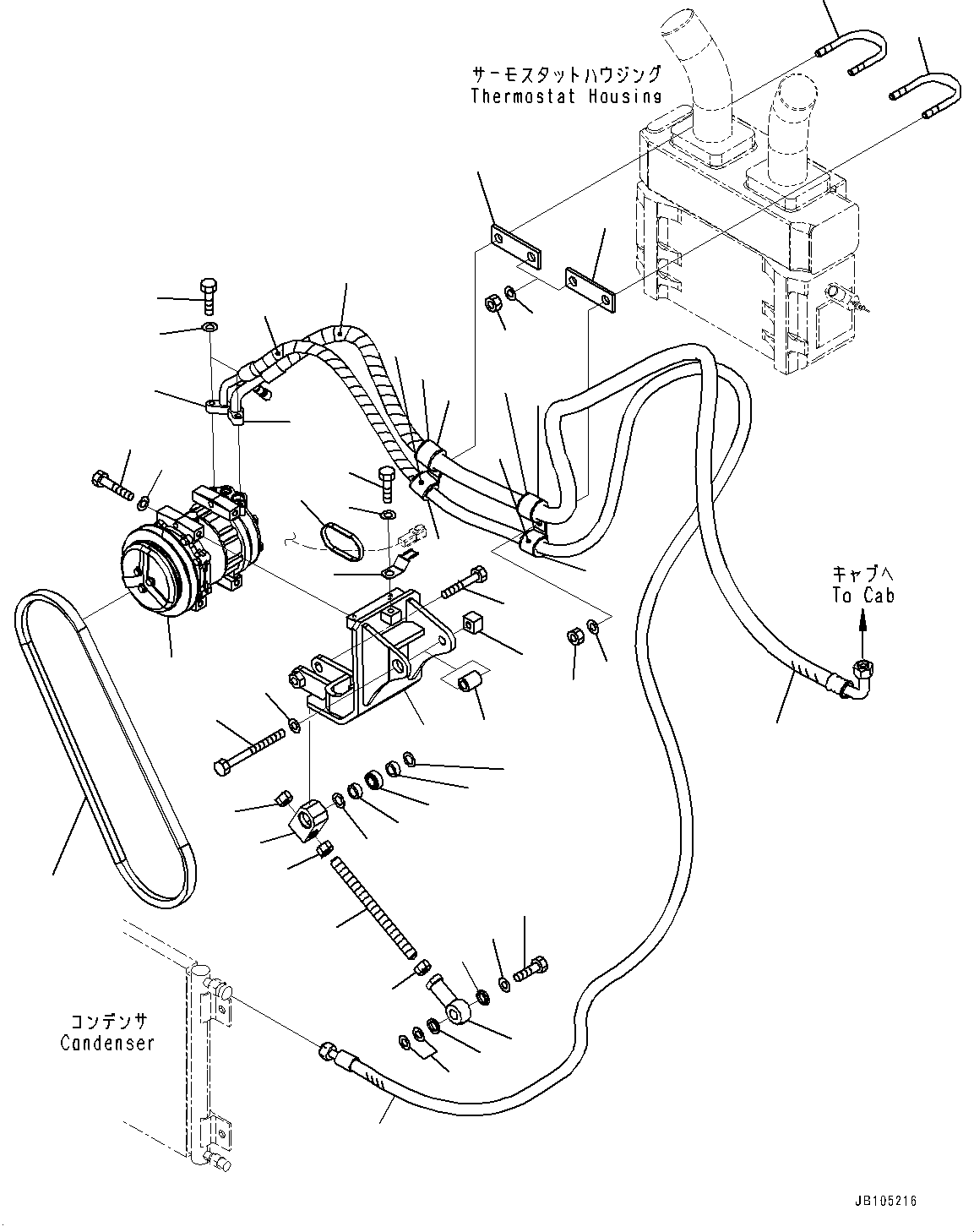 サーモスタットハウジング
Thermostat Housing

キャブへ
To Cab

コンデンサ
Candenser

JB105216