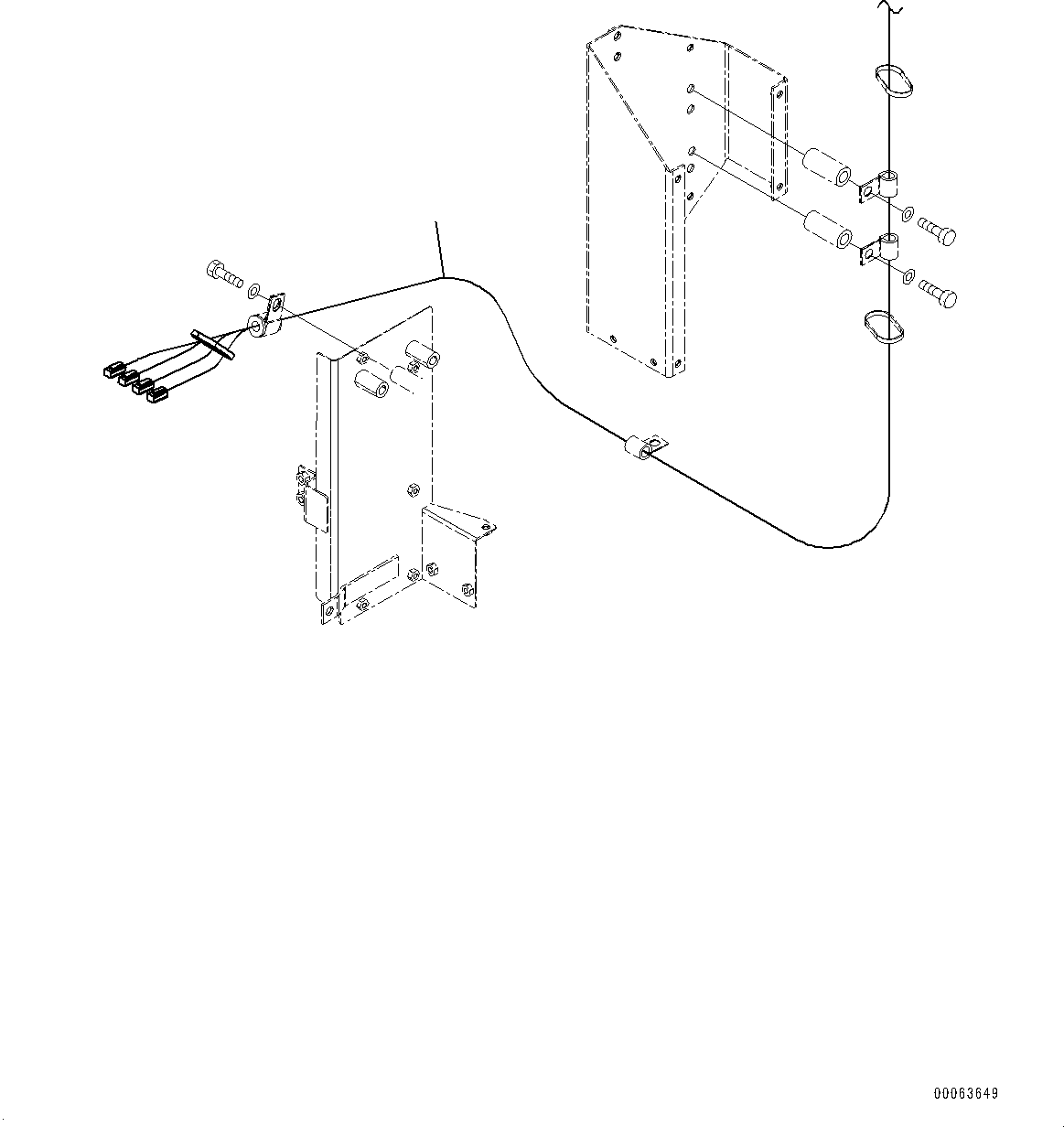 00063649