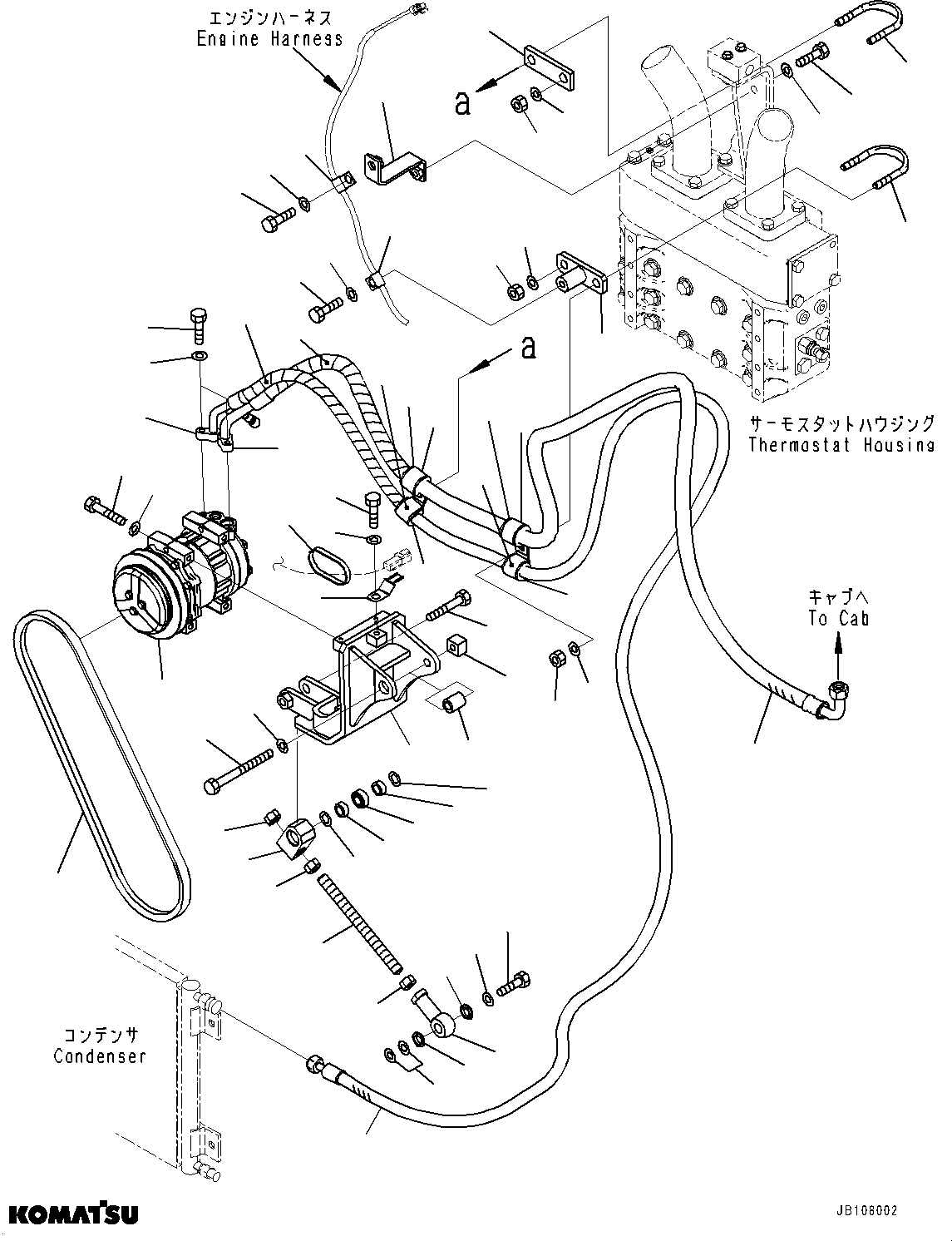 エンジンハーネス
Engine Harness

a

a

サーモスタットハウジング
Thermostat Housing

キャブへ
To Cab

コンデンサ
Condenser

KOMATSU

JB108002