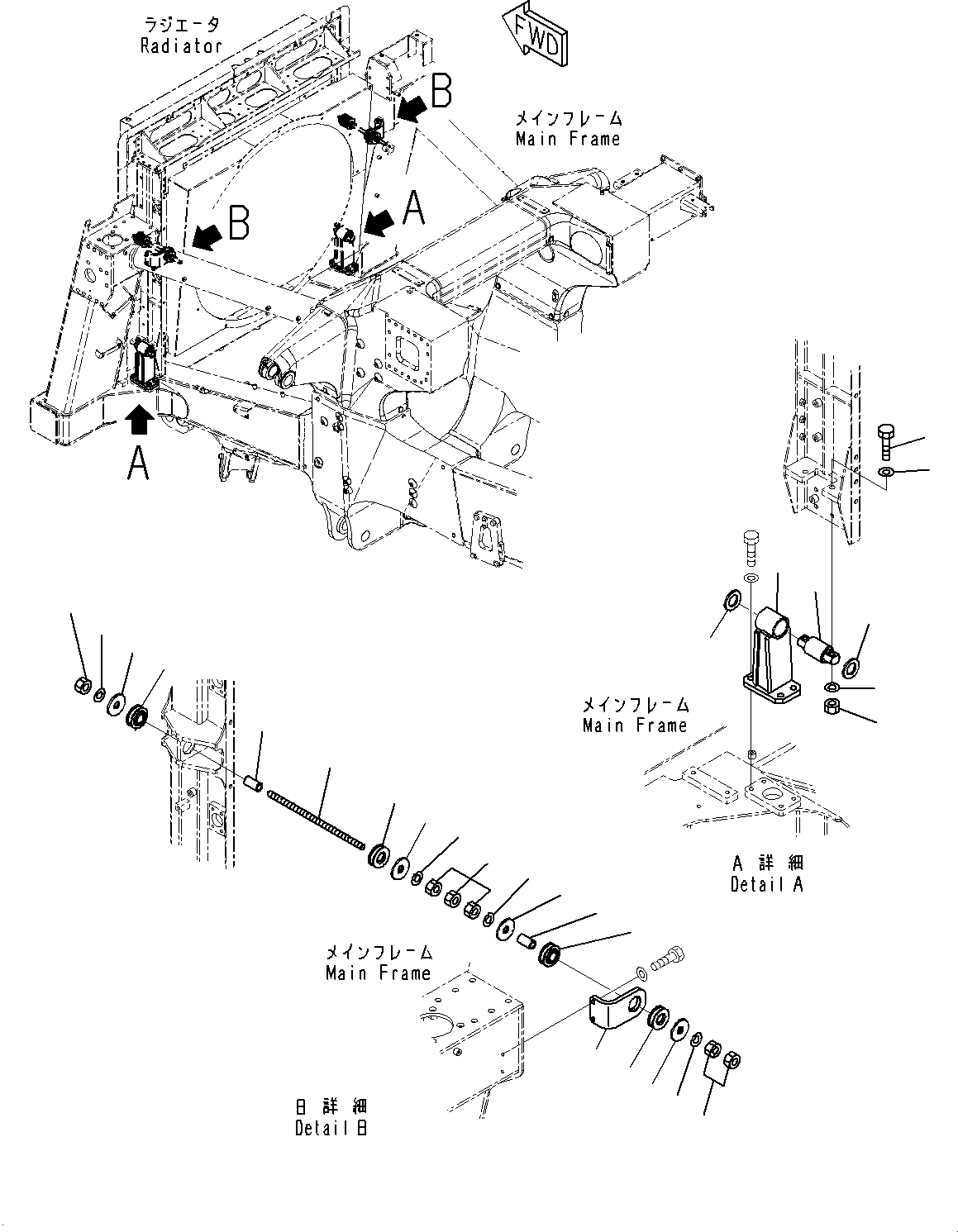 ラジエータ
Radiator

FWD

B

メインフレーム
Main Frame

B

A

A

メインフレーム
Main Frame

A 詳細
Detail A

メインフレーム
Main Frame

B 詳細
Detail B