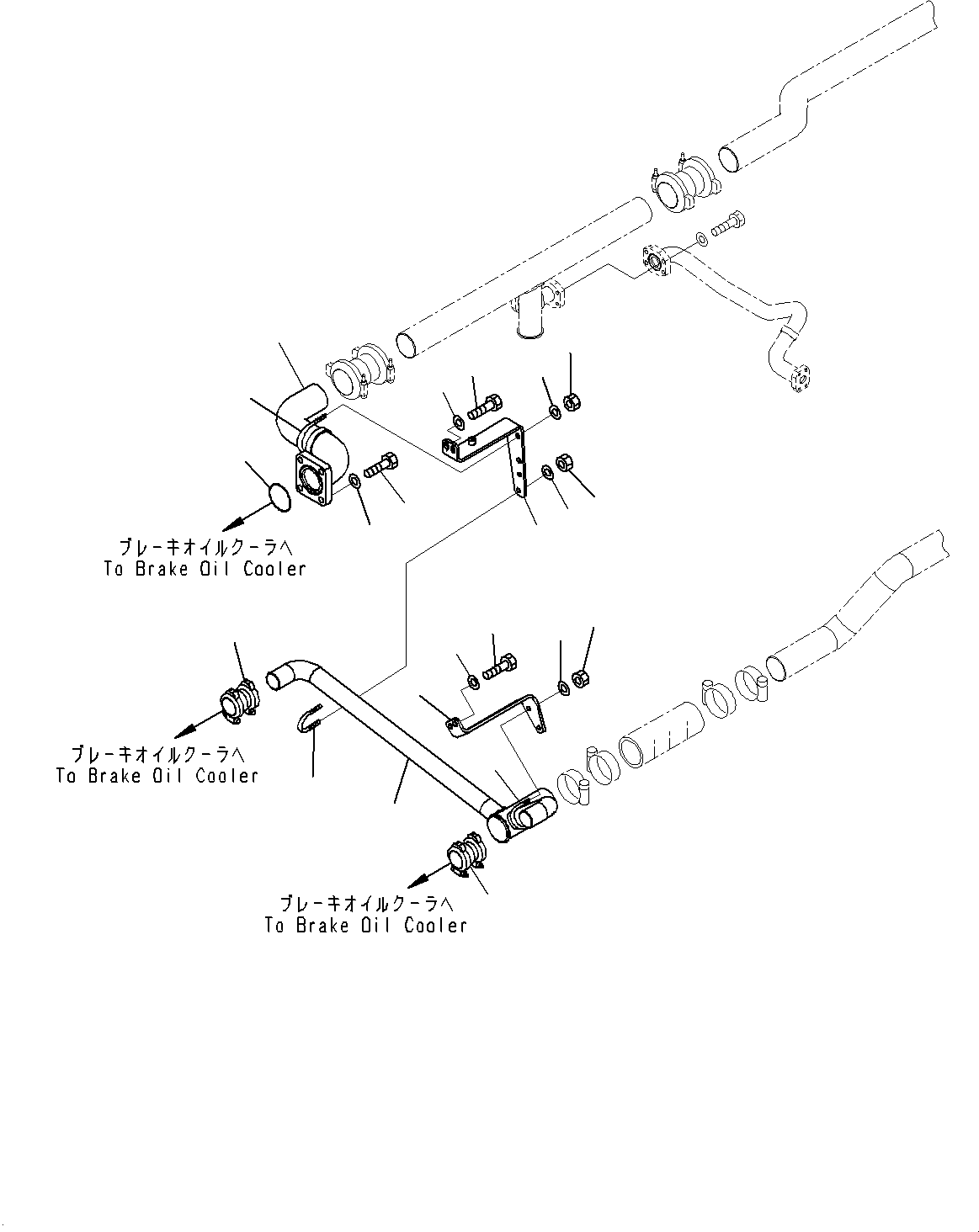 ブレーキオイルクーラへ
To Brake Oil Cooler

ブレーキオイルクーラへ
To Brake Oil Cooler

ブレーキオイルクーラへ
To Brake Oil Cooler