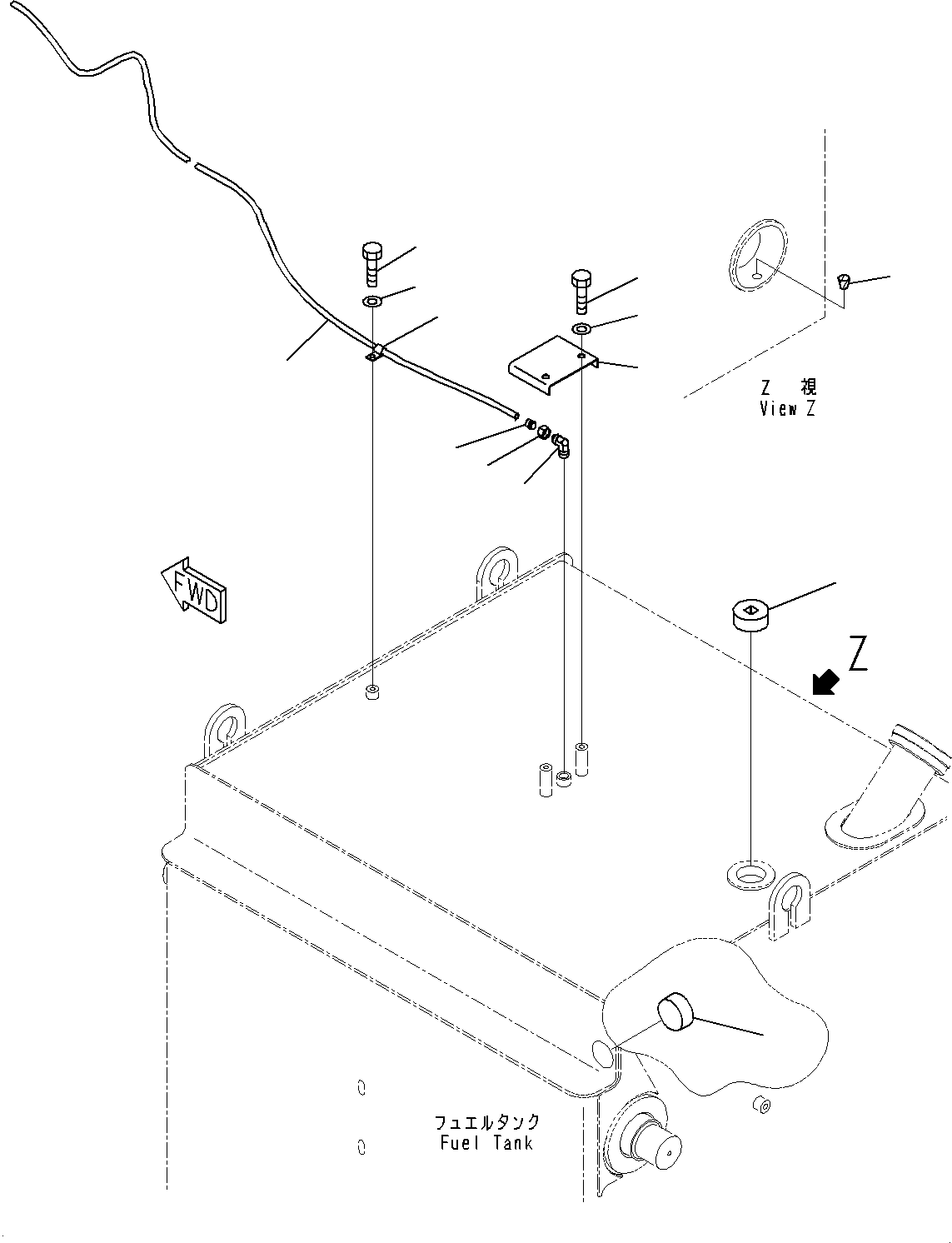 Z 視
View Z

FWD

Z

フュエルタンク
Fuel Tank