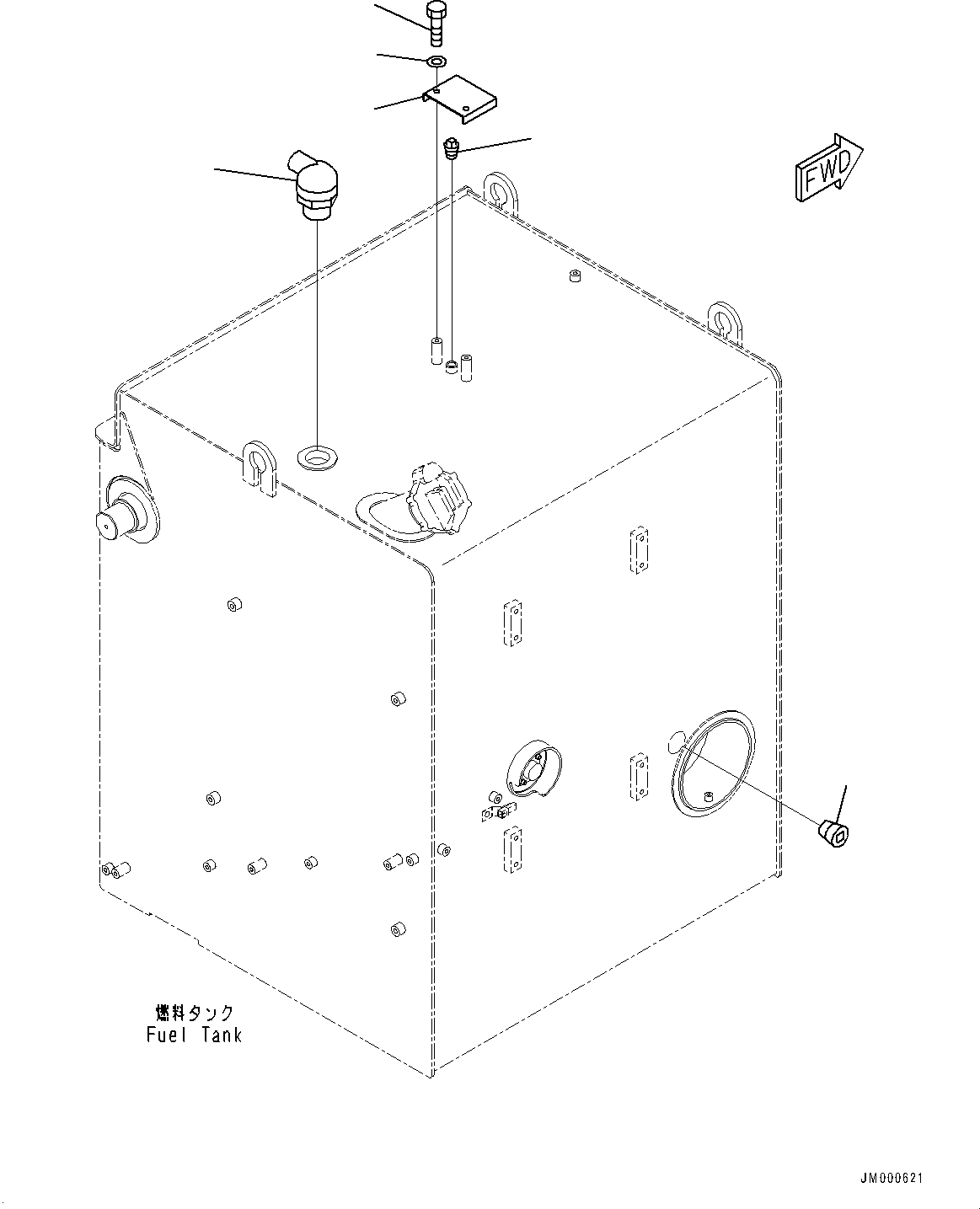 FWD

燃料タンク
Fuel Tank

JM000621