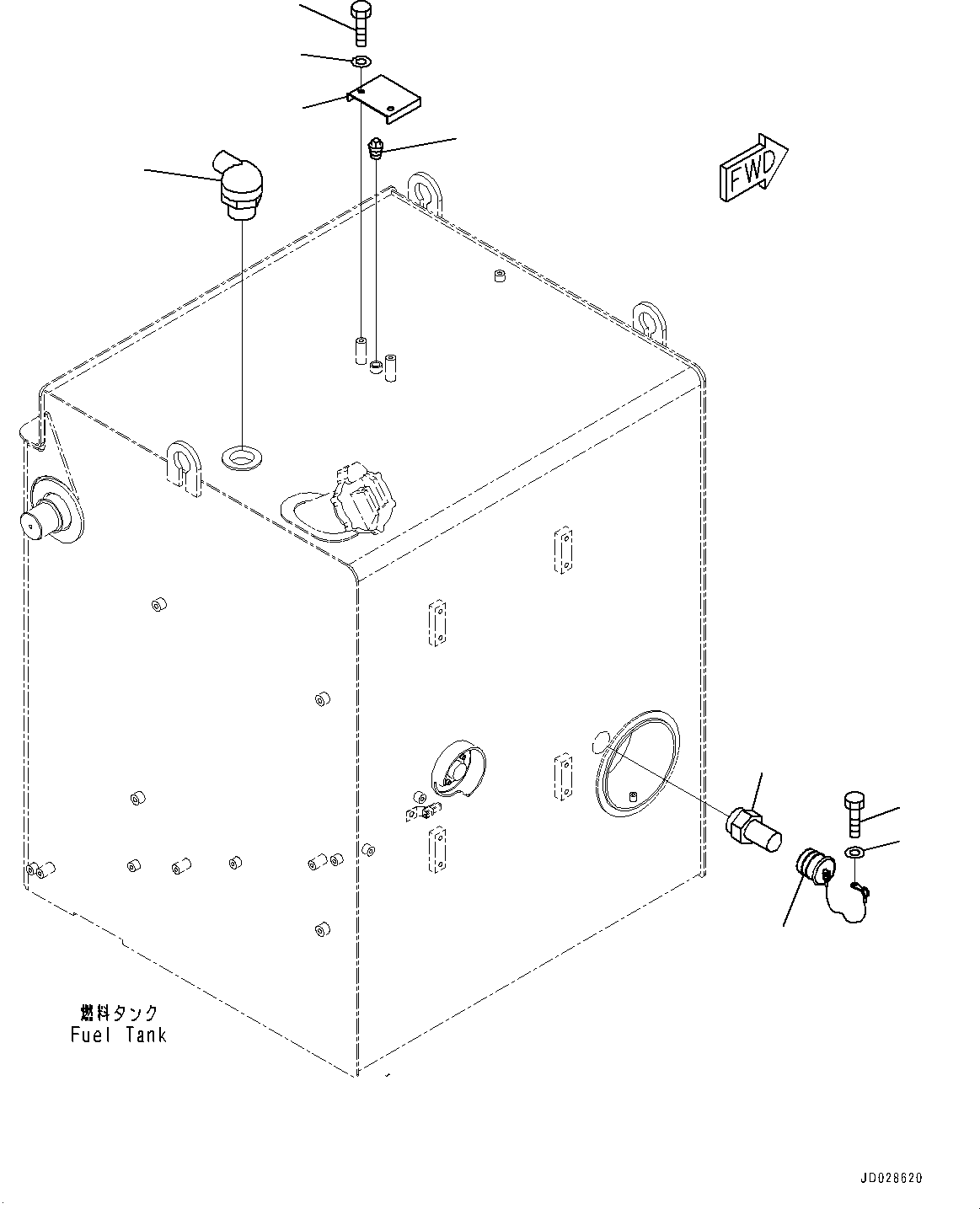 FWD

燃料タンク
Fuel Tank

JD028620