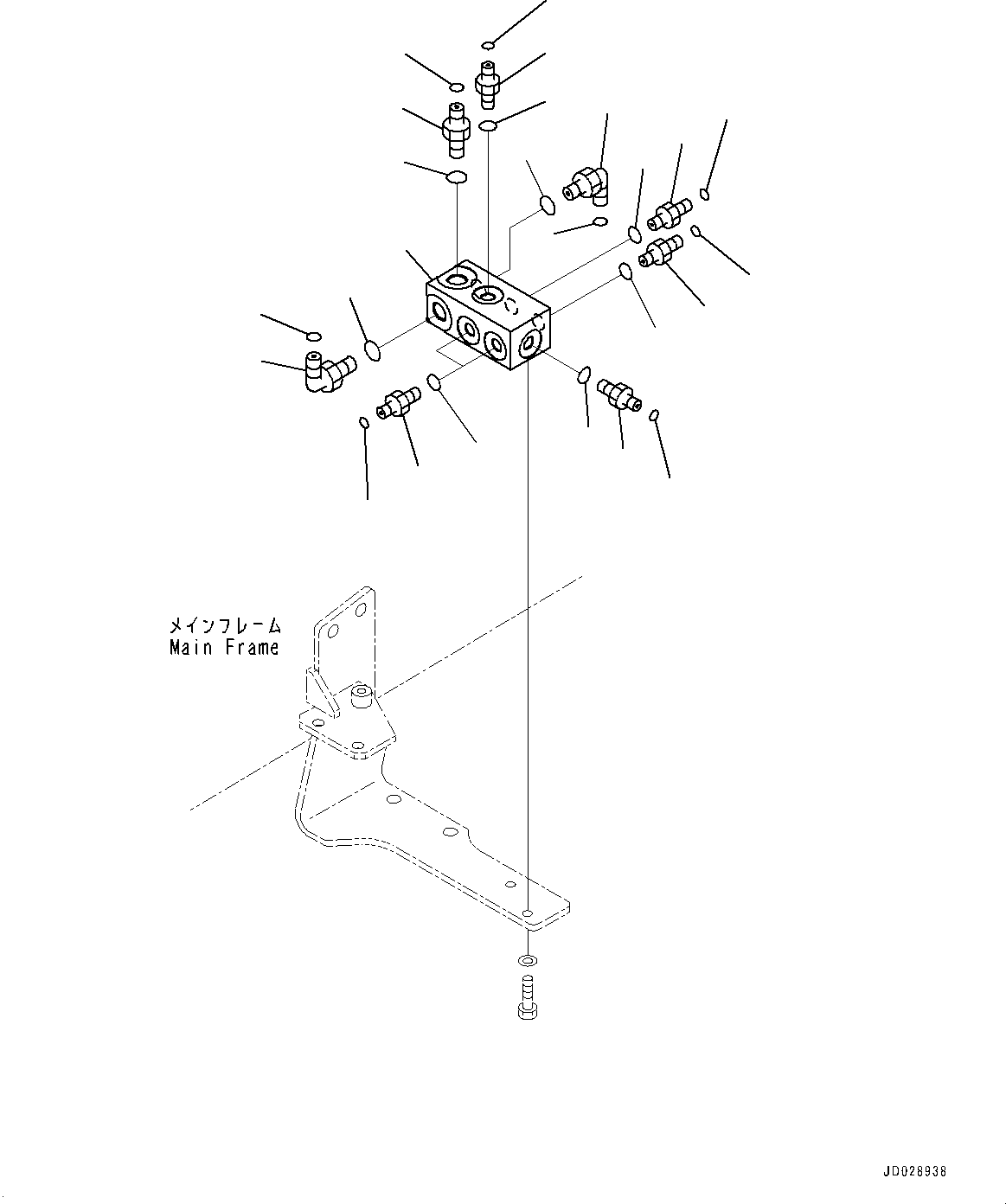 メインフレーム
Main Frame

JD028938