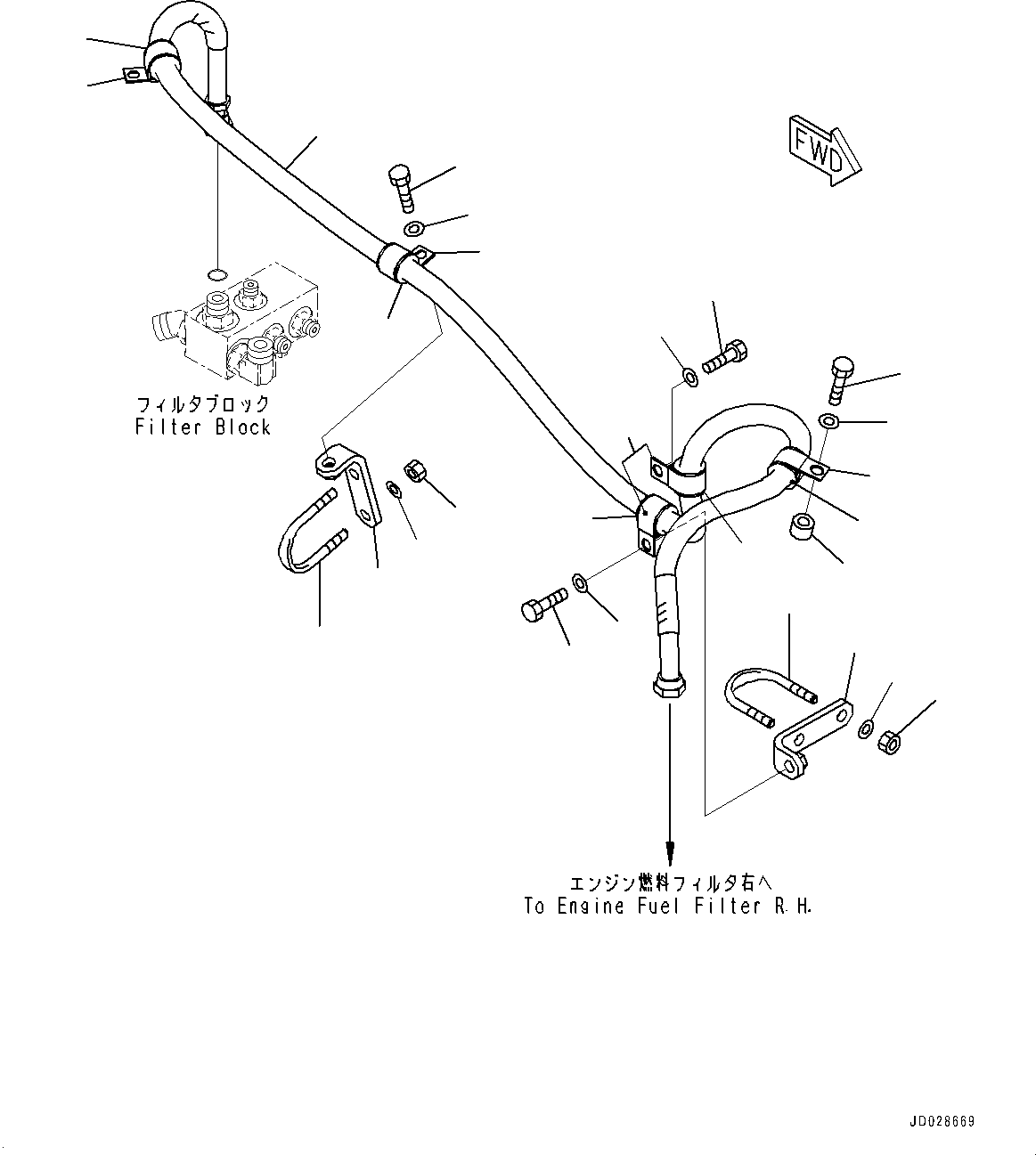 FWD

フィルタブロック
Filter Block

エンジン燃料フィルタ右へ
To Engine Fuel Filter R.H.

JD028669