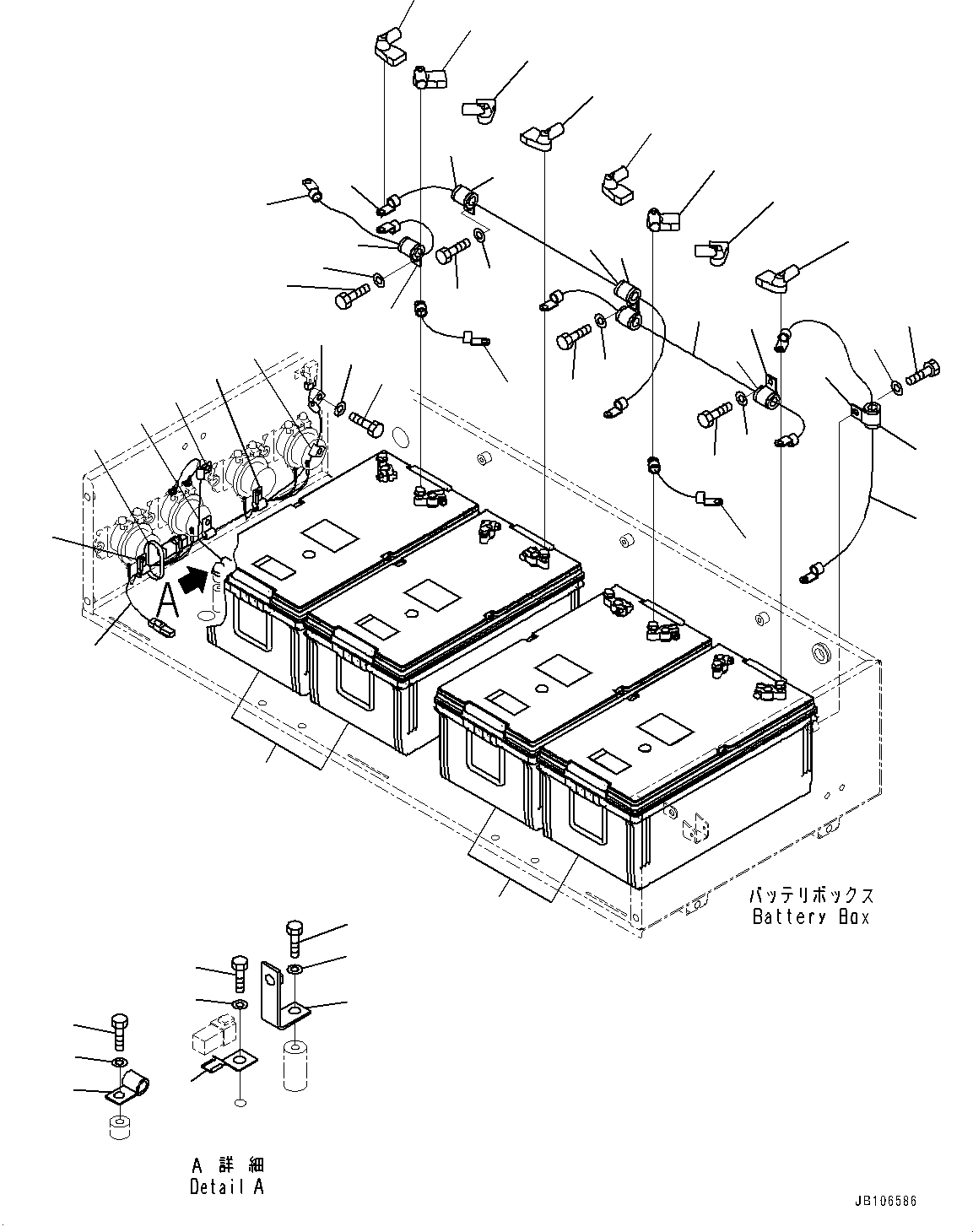 A

バッテリボックス
Battery Box

A 詳細
Detail A

JB106586