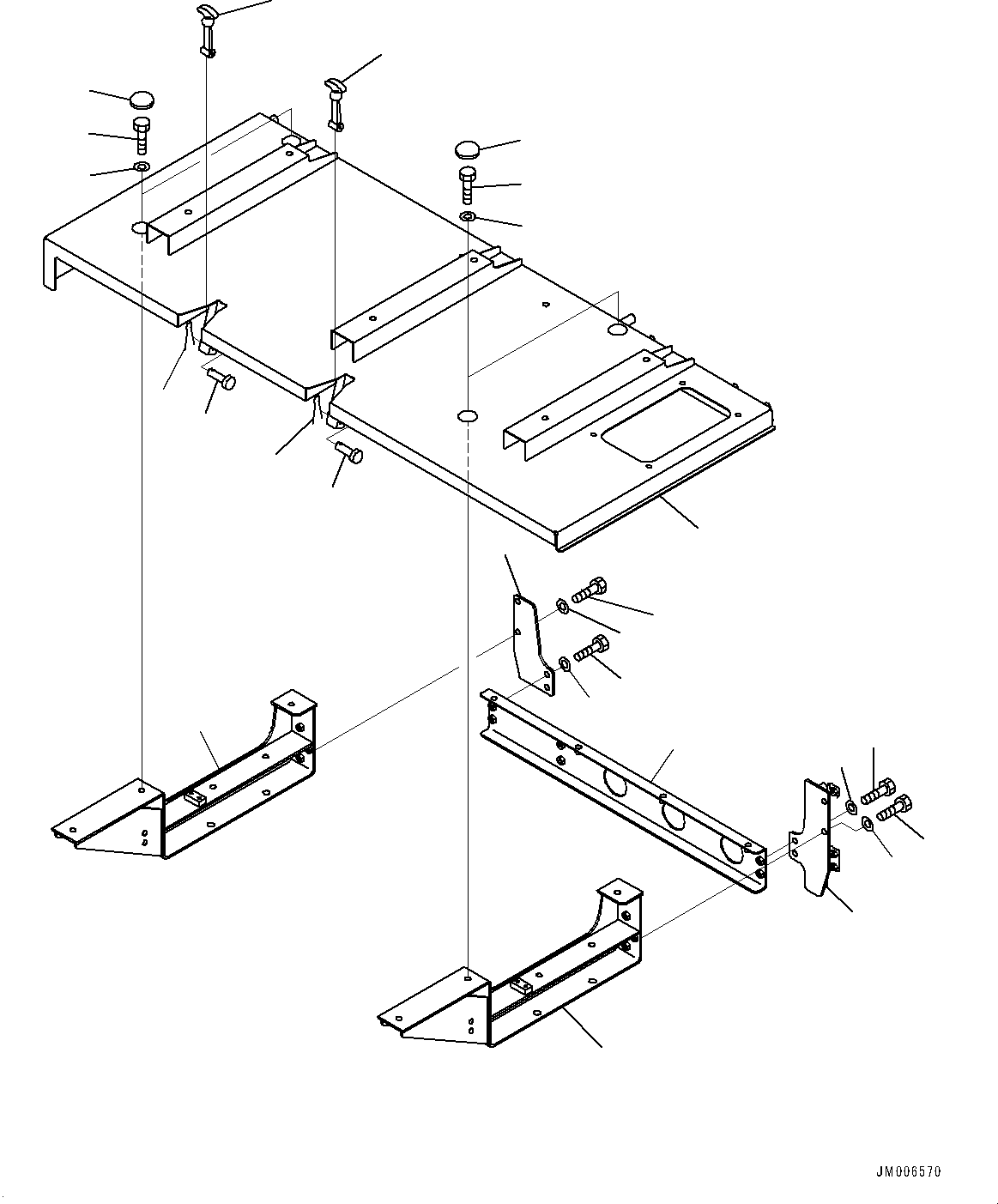 JM006570