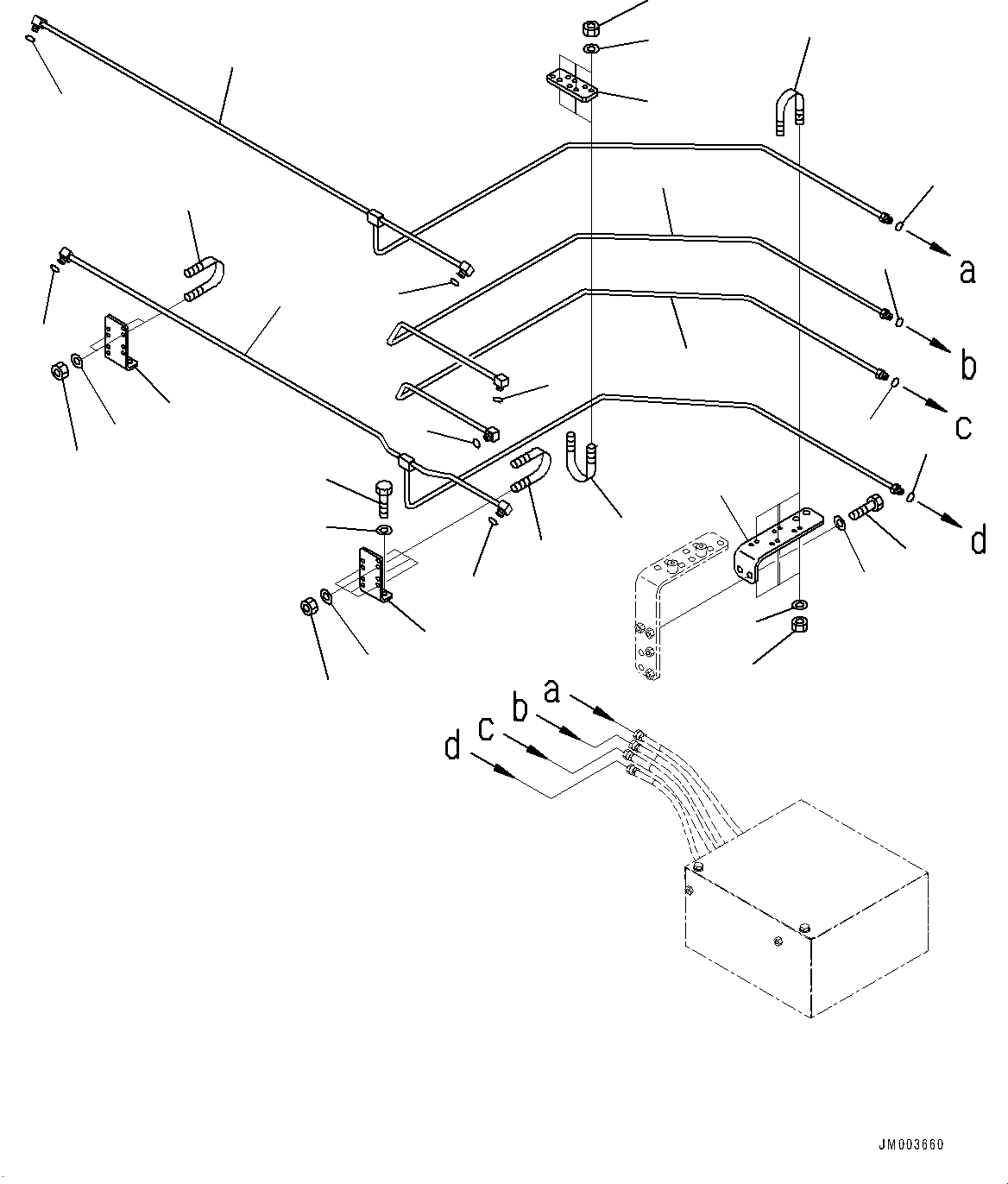 a

b

c

d

a

b

c

d

JM003660