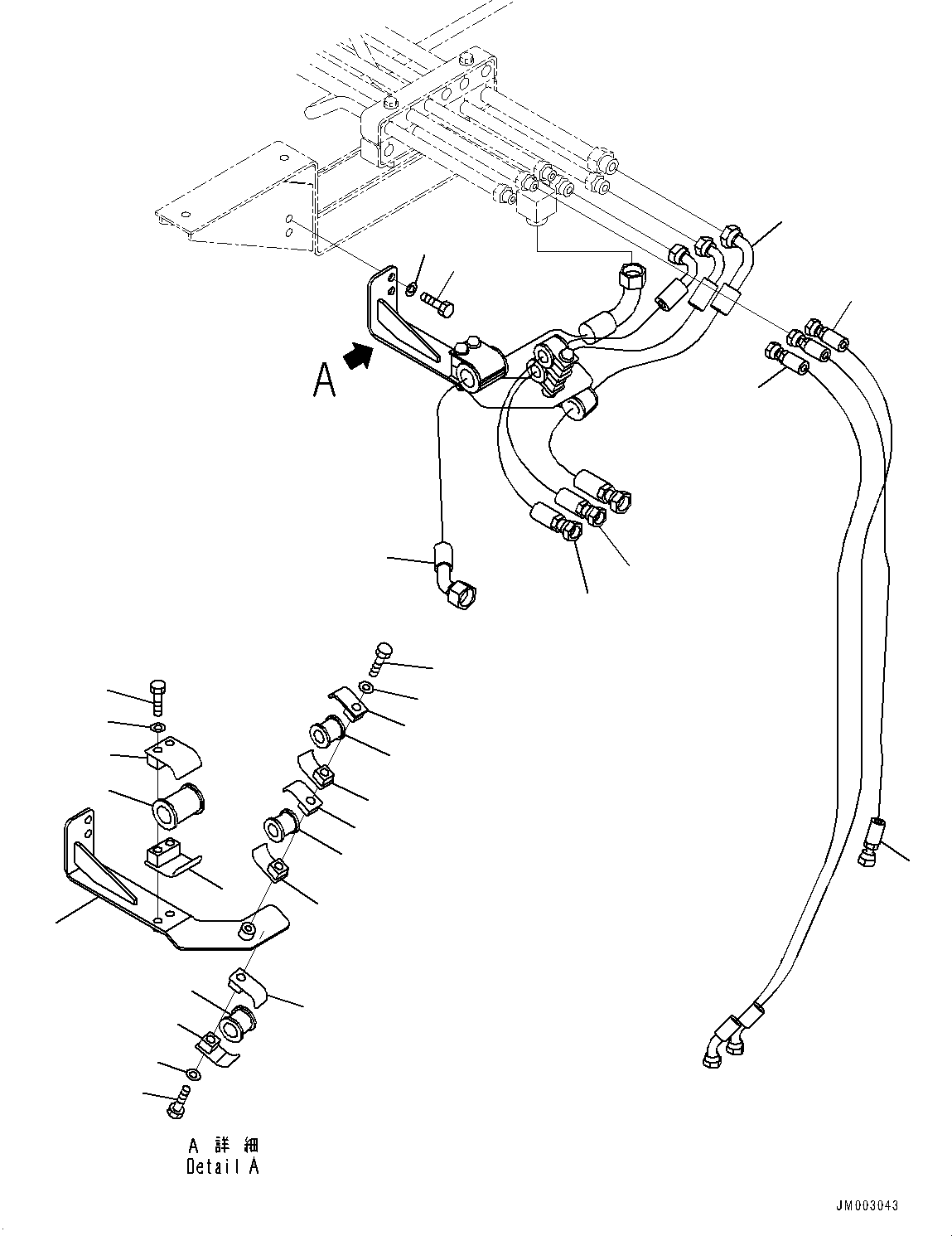 A

A 詳細
Detail A

JM003043