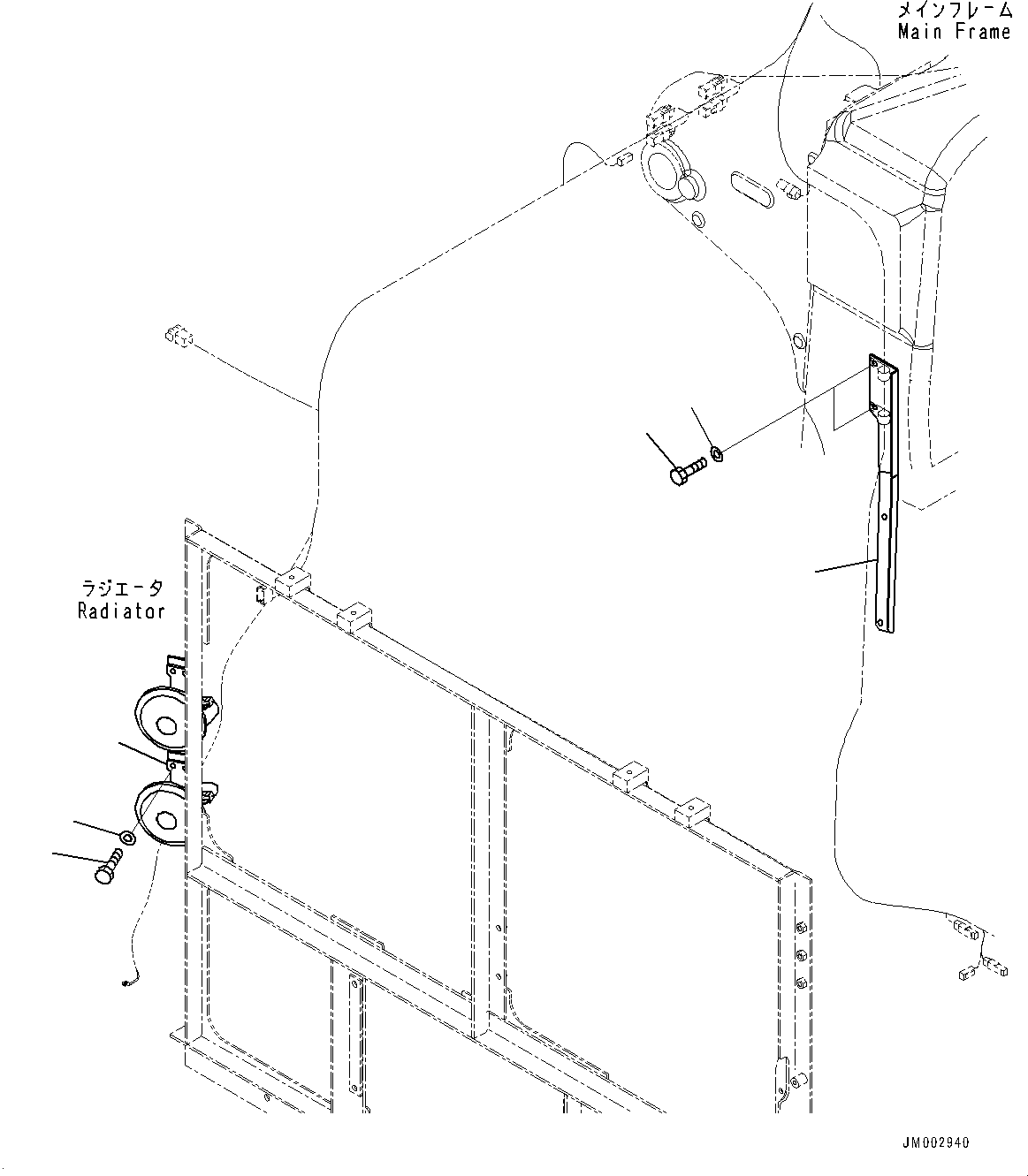 メインフレーム
Main Frame

ラジエータ
Radiator

JM002940