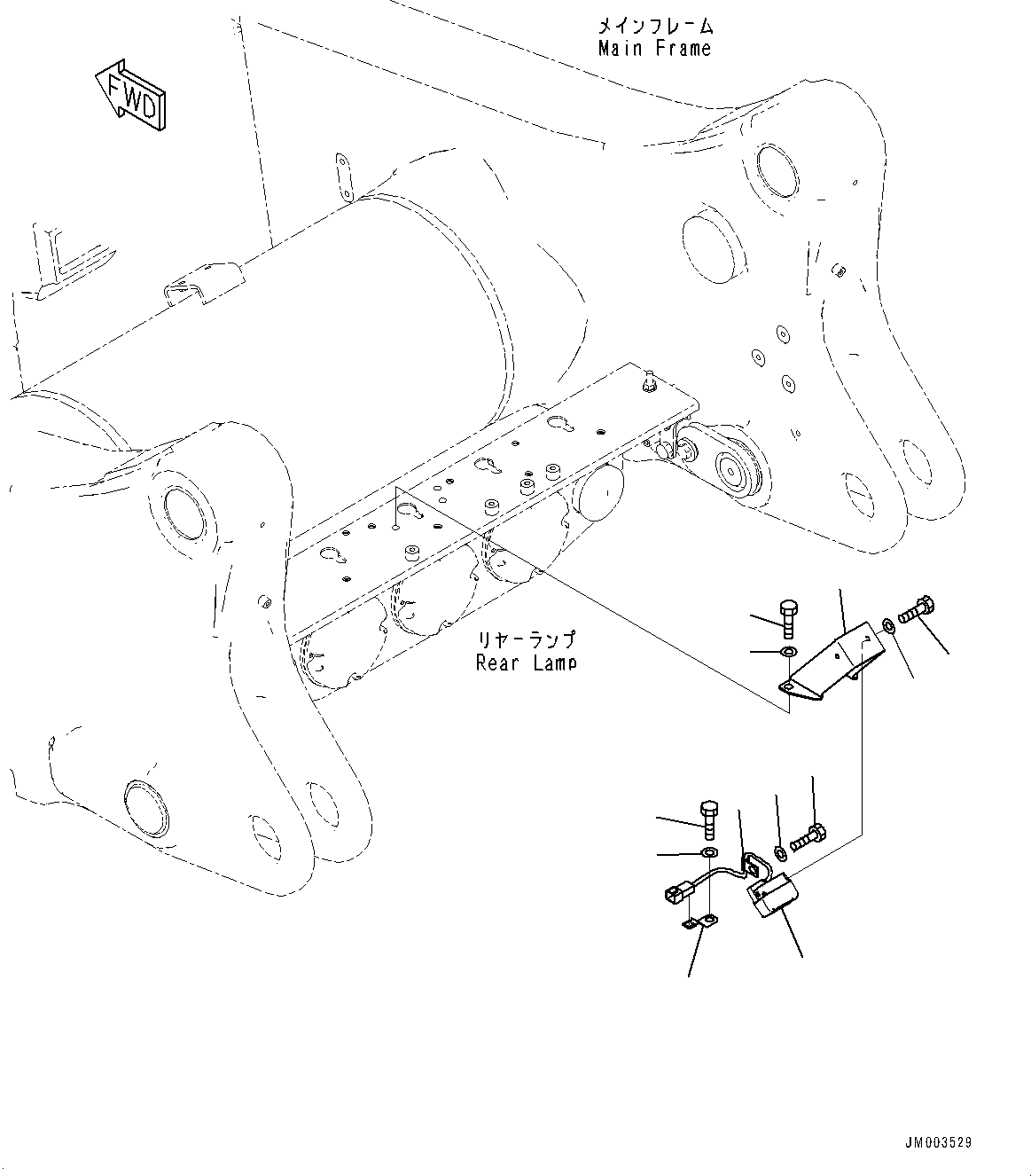 メインフレーム
Main Frame

FWD

リヤーランプ
Rear Lamp

JM003529