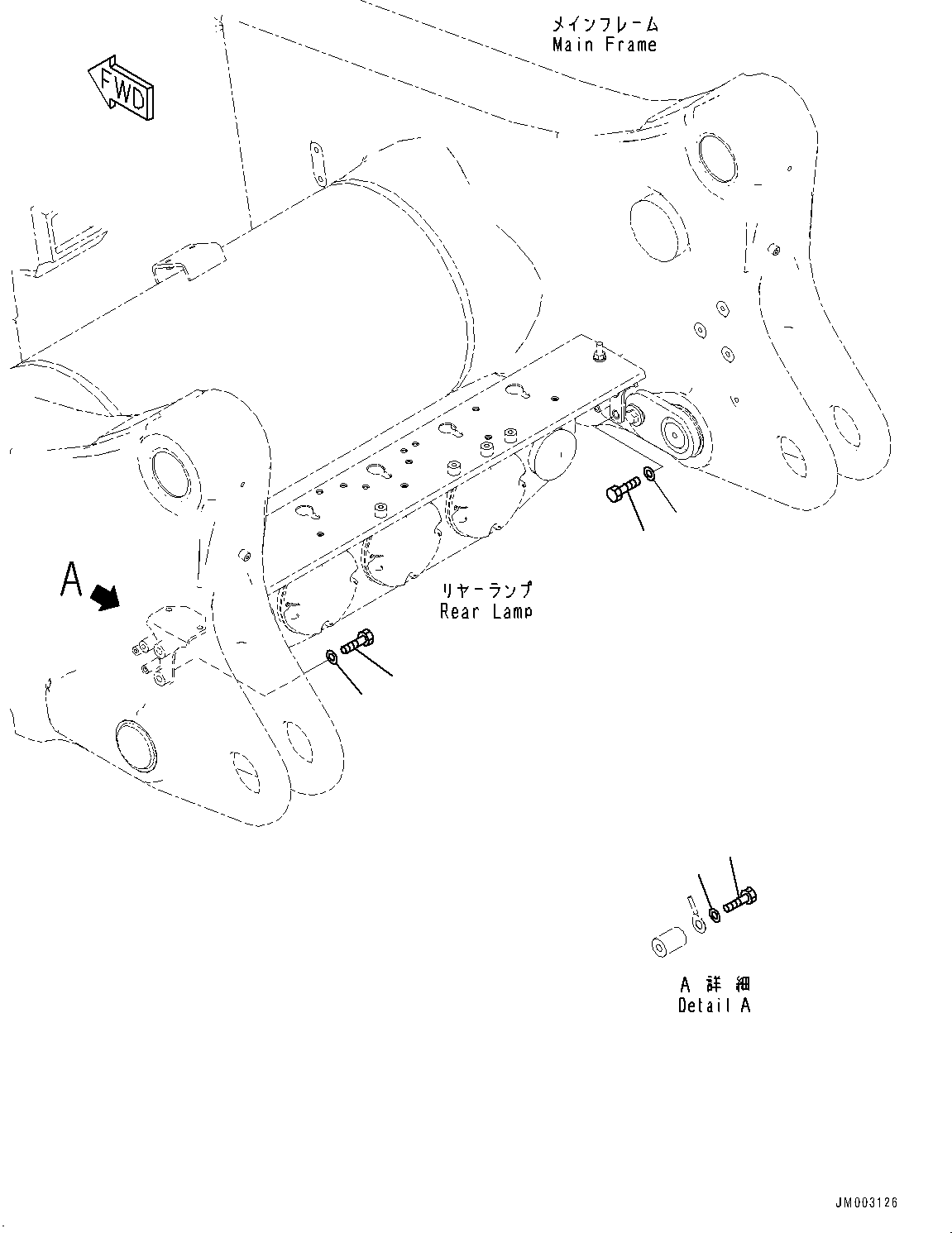 メインフレーム
Main Frame

FWD

A

リヤーランプ
Rear Lamp

A 詳細
Detail A

JM003126