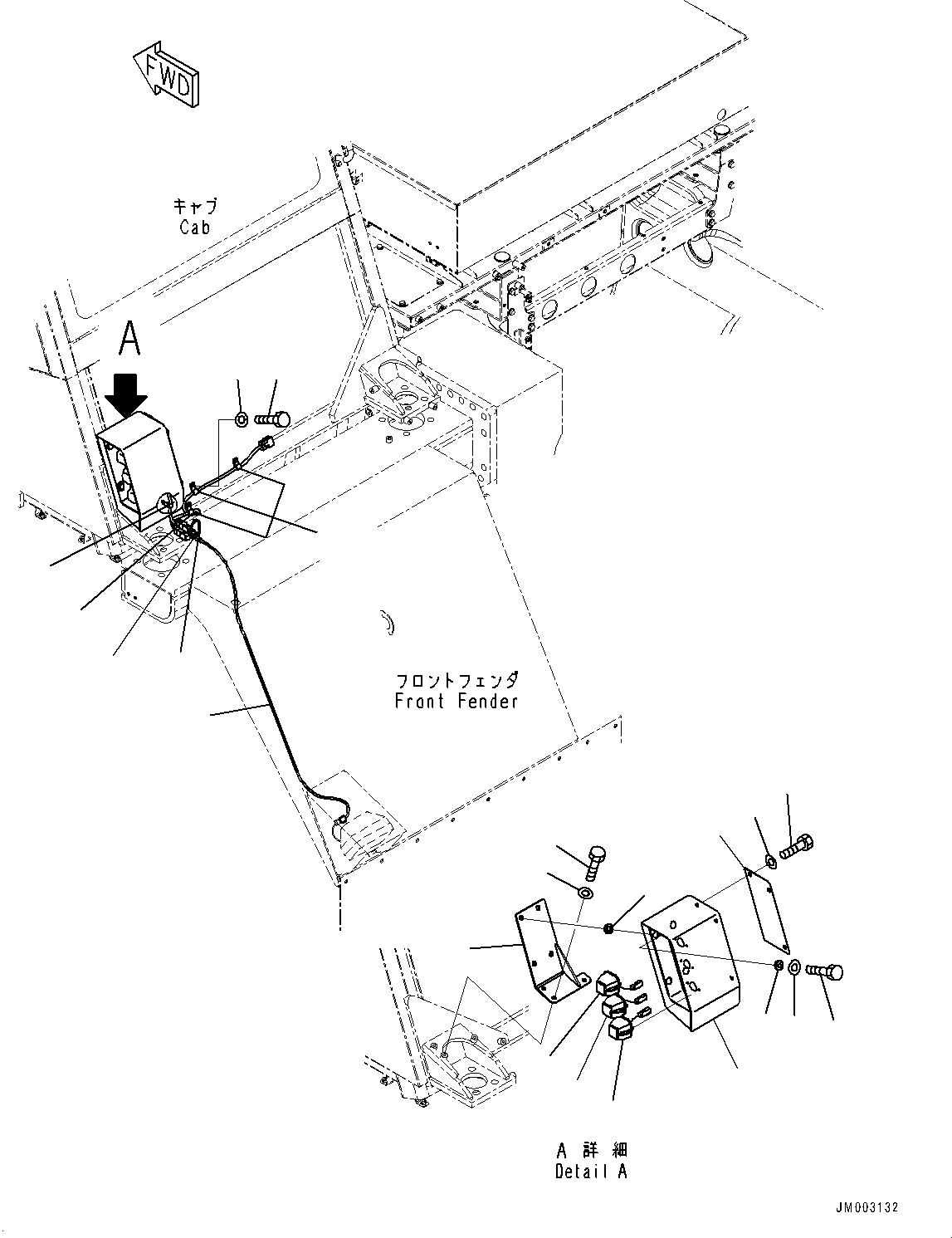 FWD

キャブ
Cab

A

フロントフェンダ
Front Fender

A 詳細
Detail A

JM003132