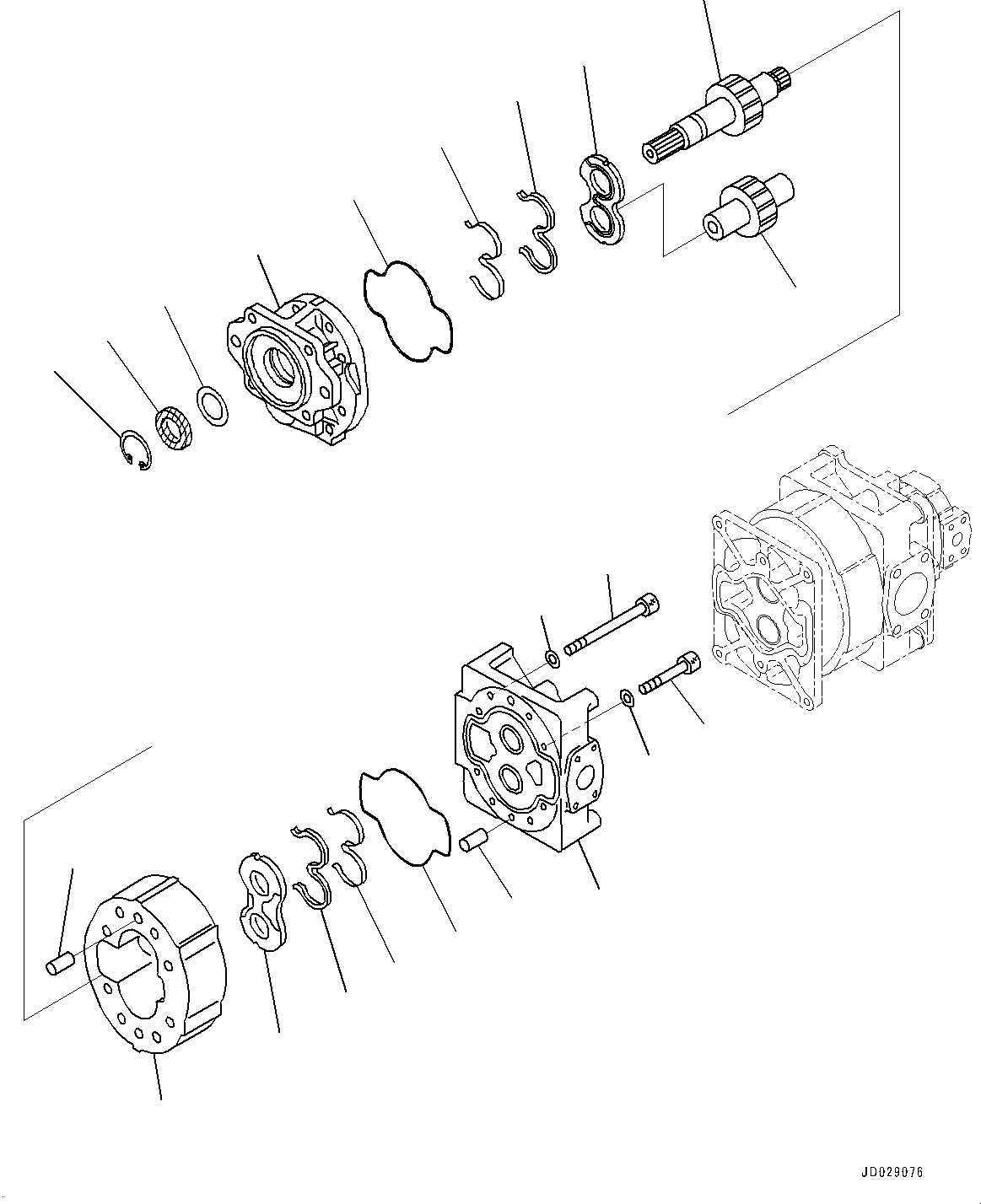 JD029076