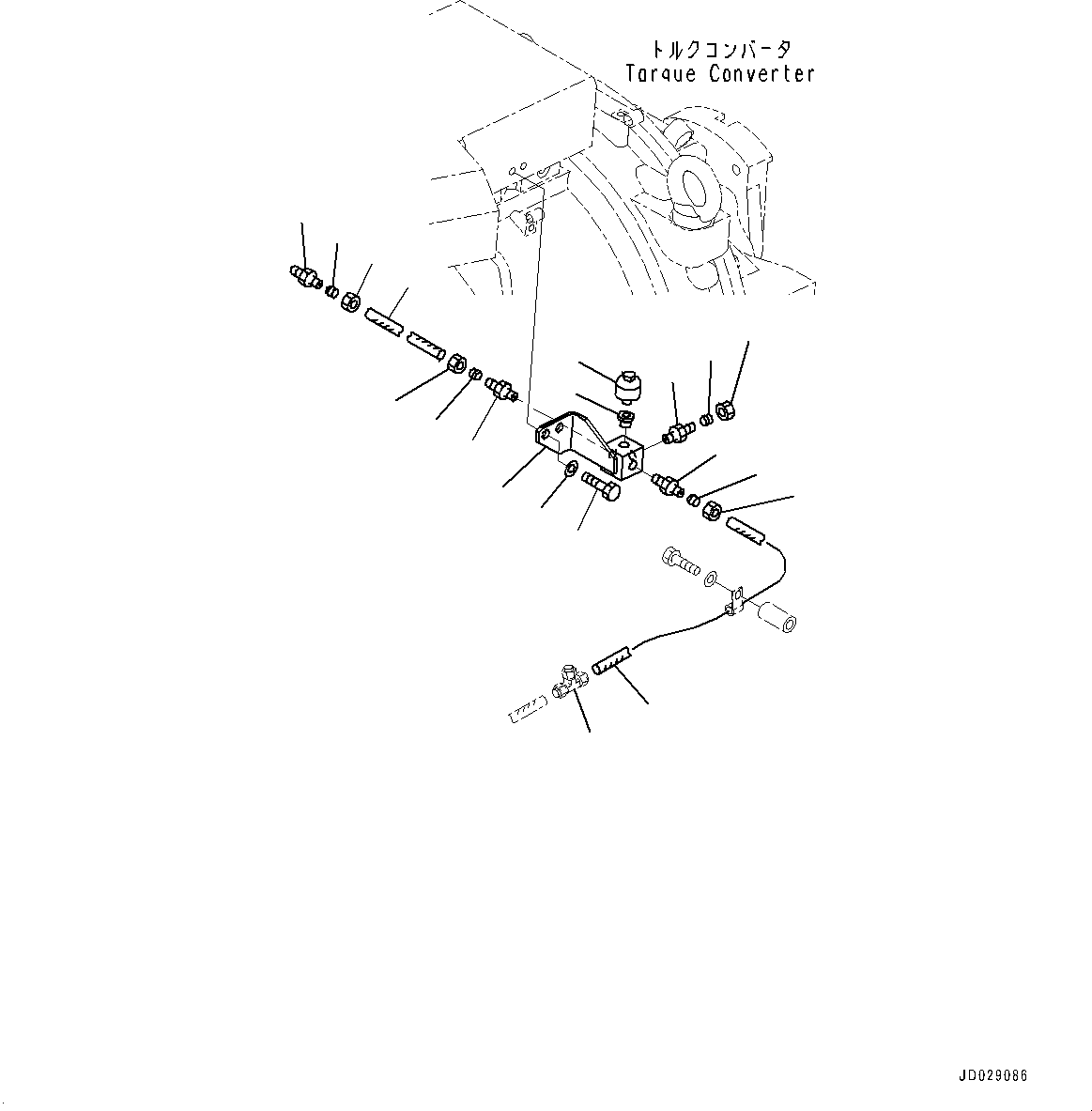 トルクコンバータ
Torque Converter

JD029086