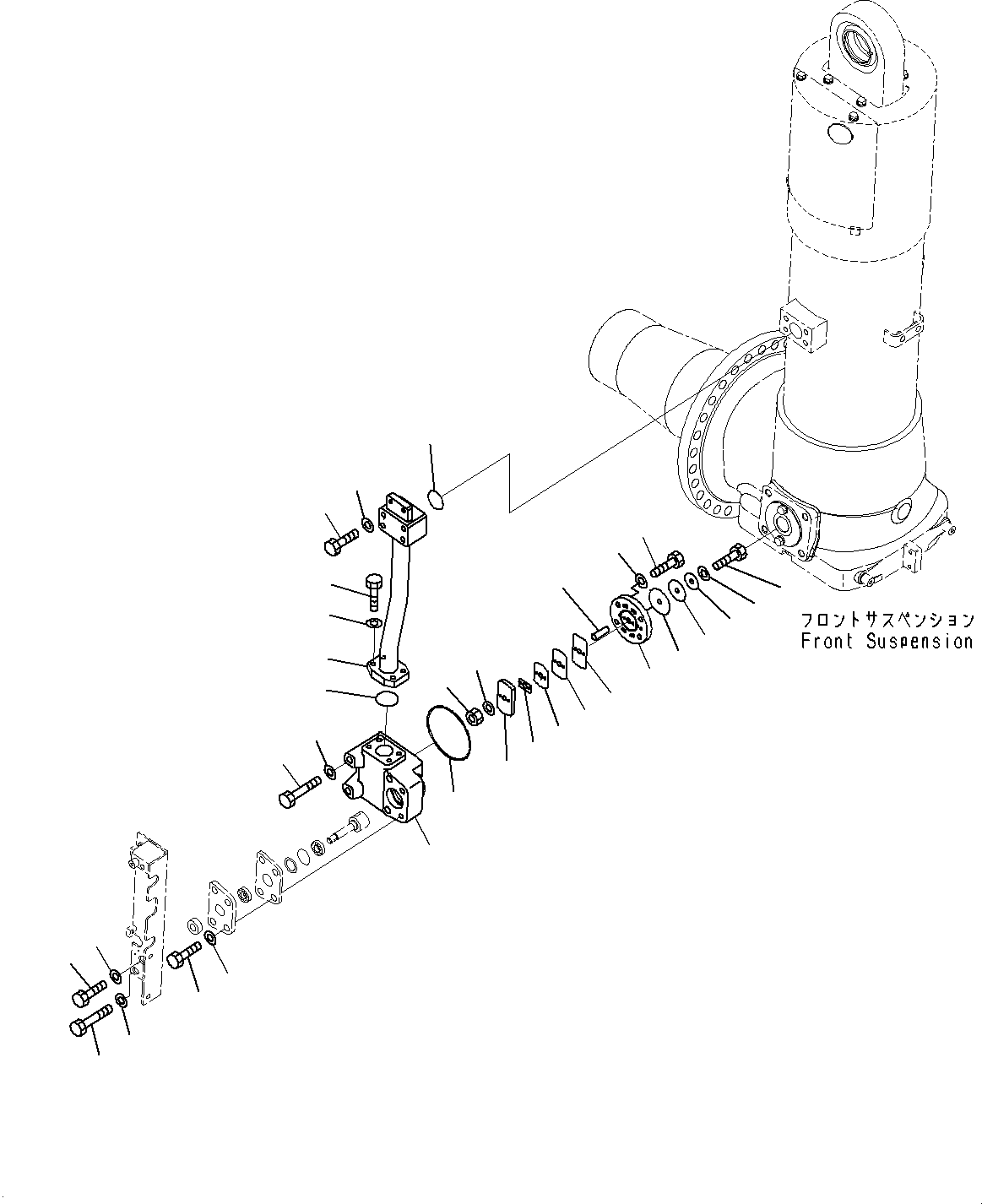 フロントサスペンション
Front Suspension