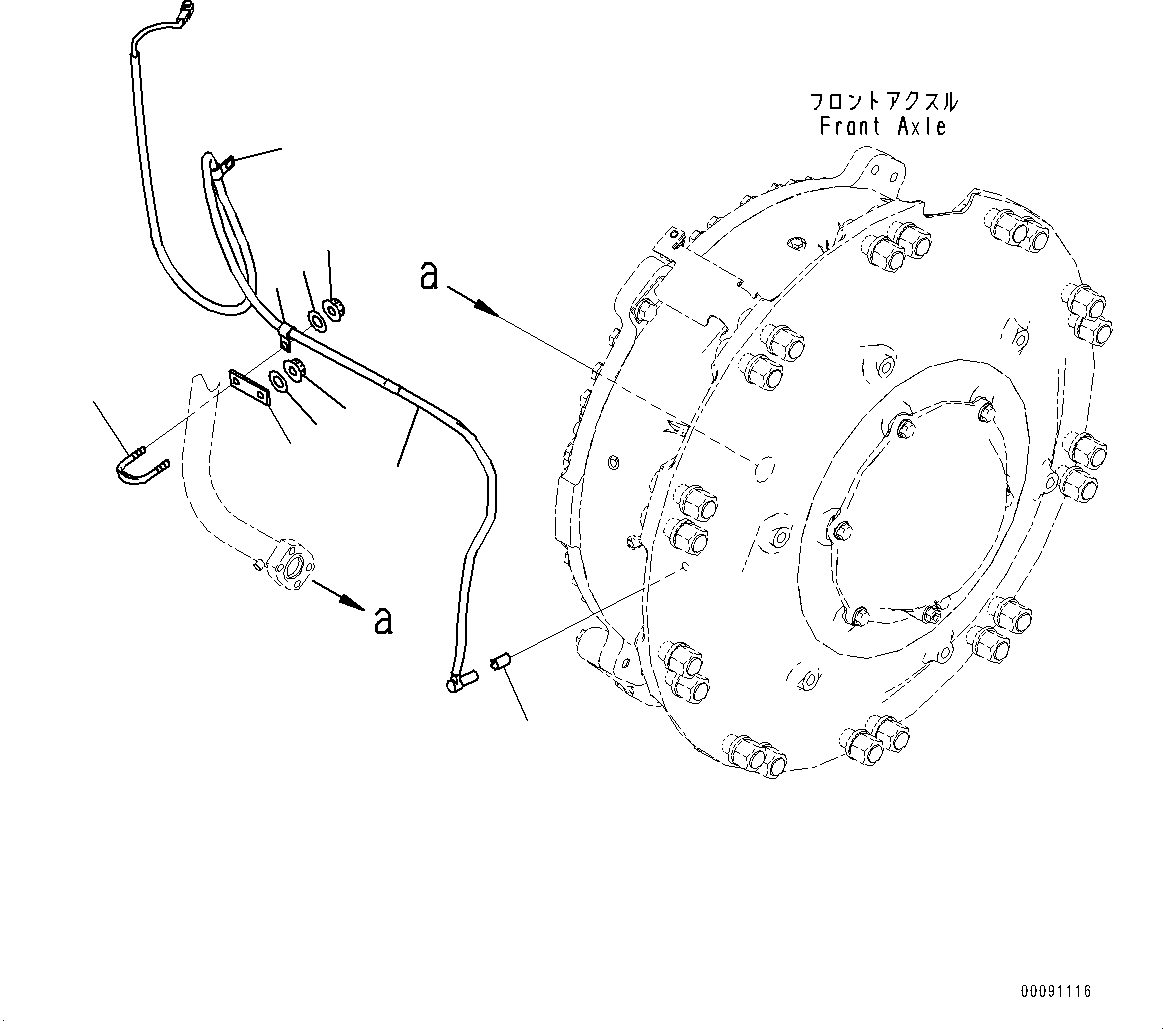 フロントアクスル
Front Axle

a

a

00091116