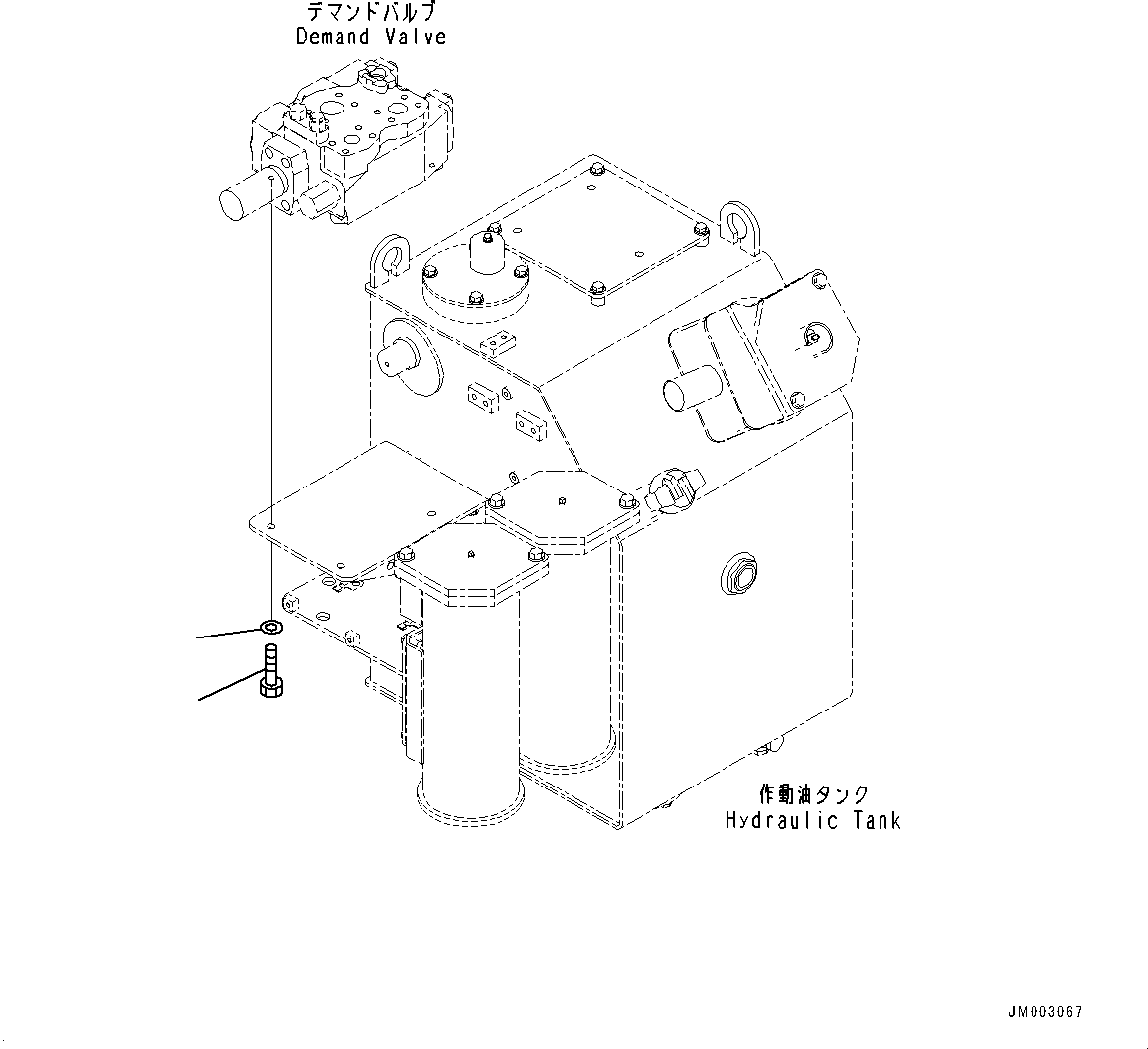 デマンドバルブ
Demand Valve

作動油タンク
Hydraulic Tank

JM003067