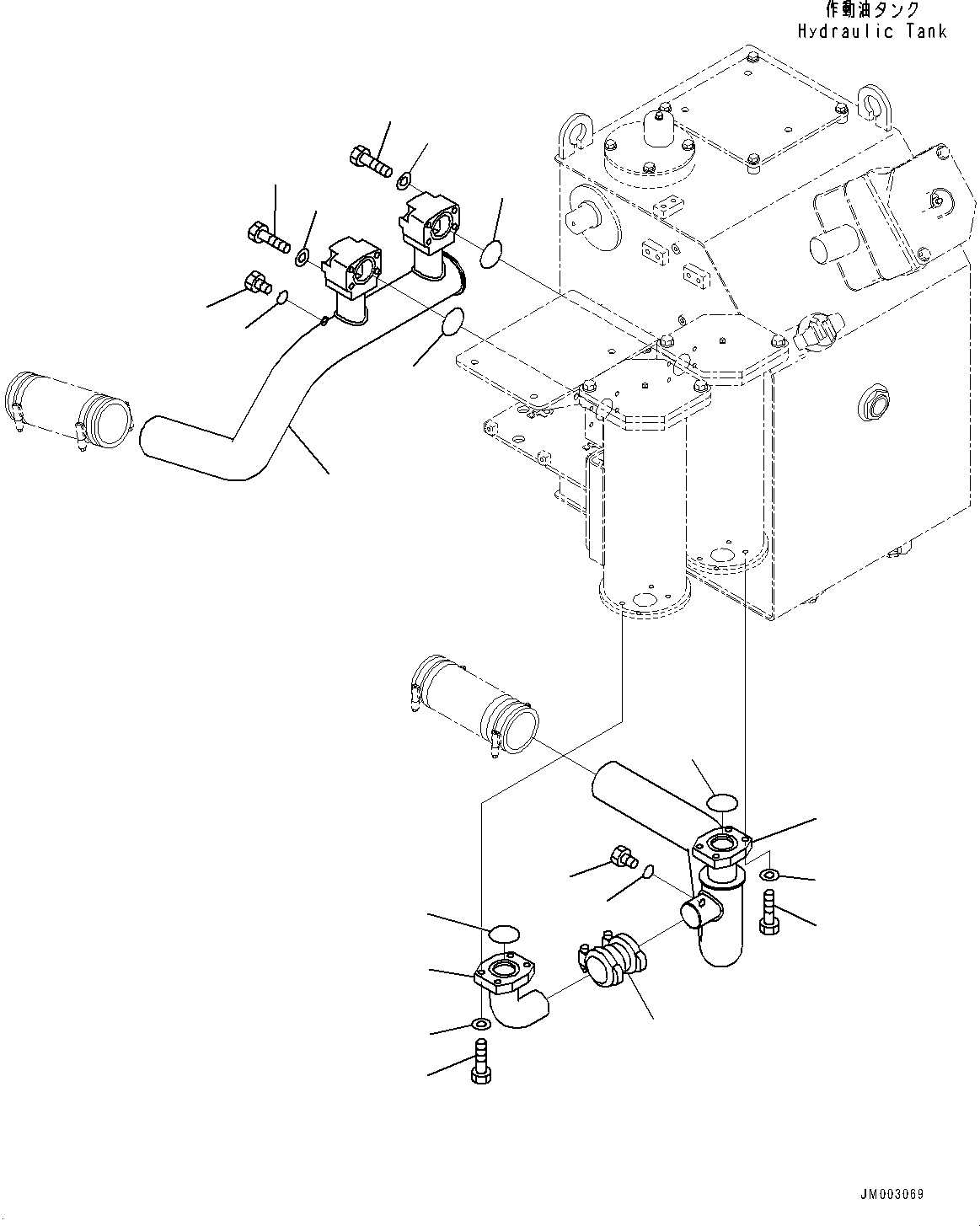 作動油タンク
Hydraulic Tank

JM003069