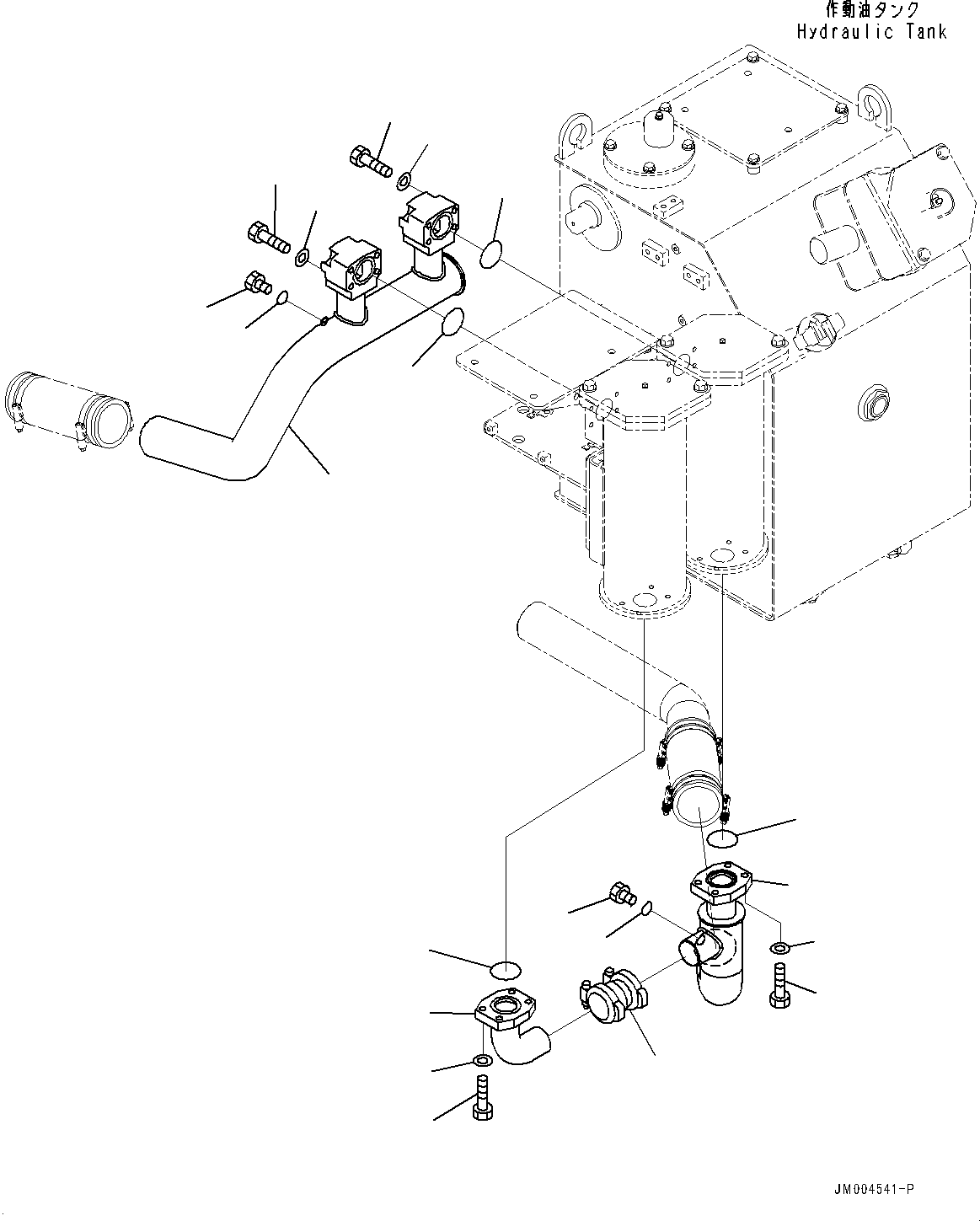 作動油タンク
Hydraulic Tank

JM004541-P