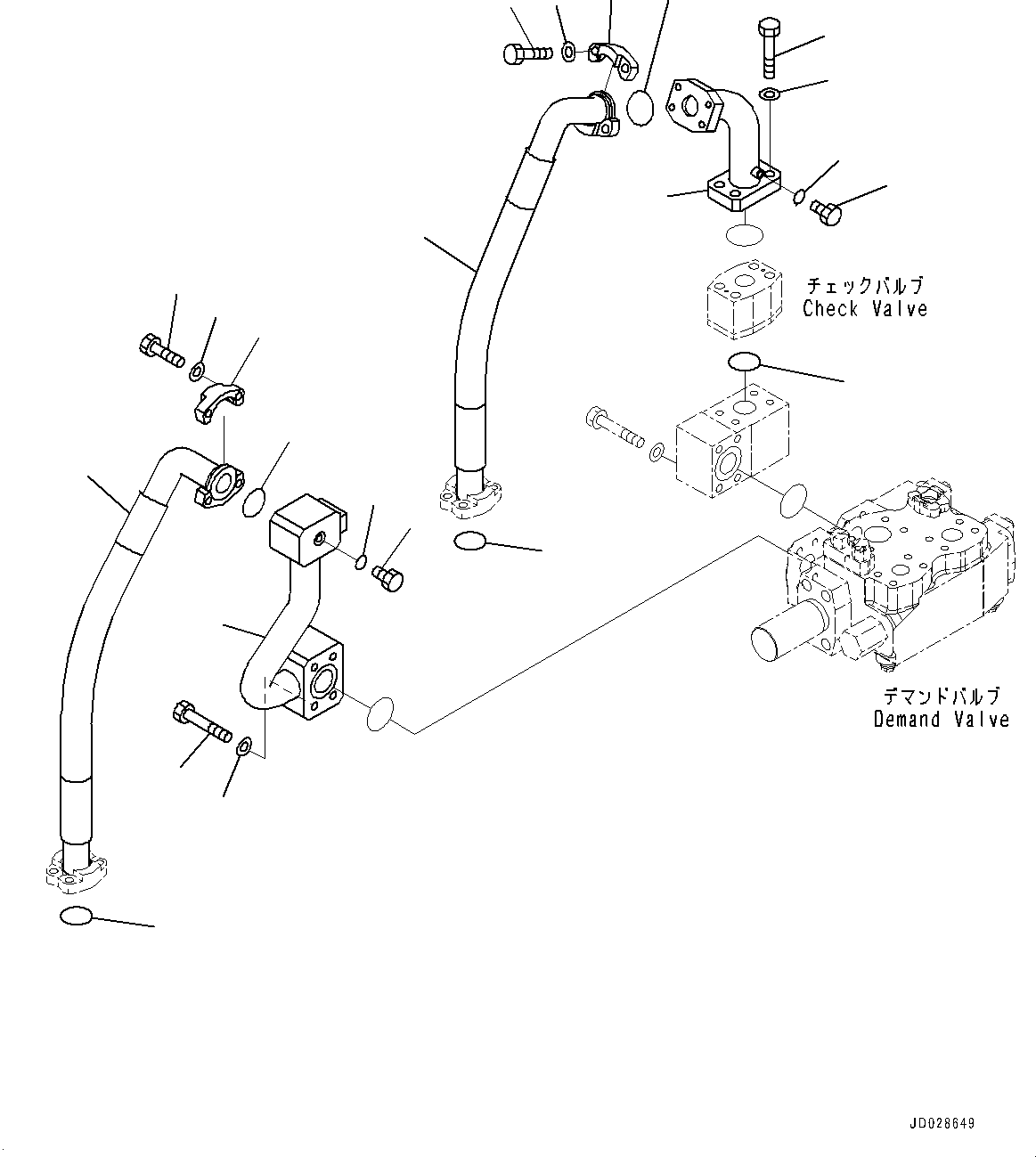 チェックバルブ
Check Valve

デマンドバルブ
Demand Valve

JD028649