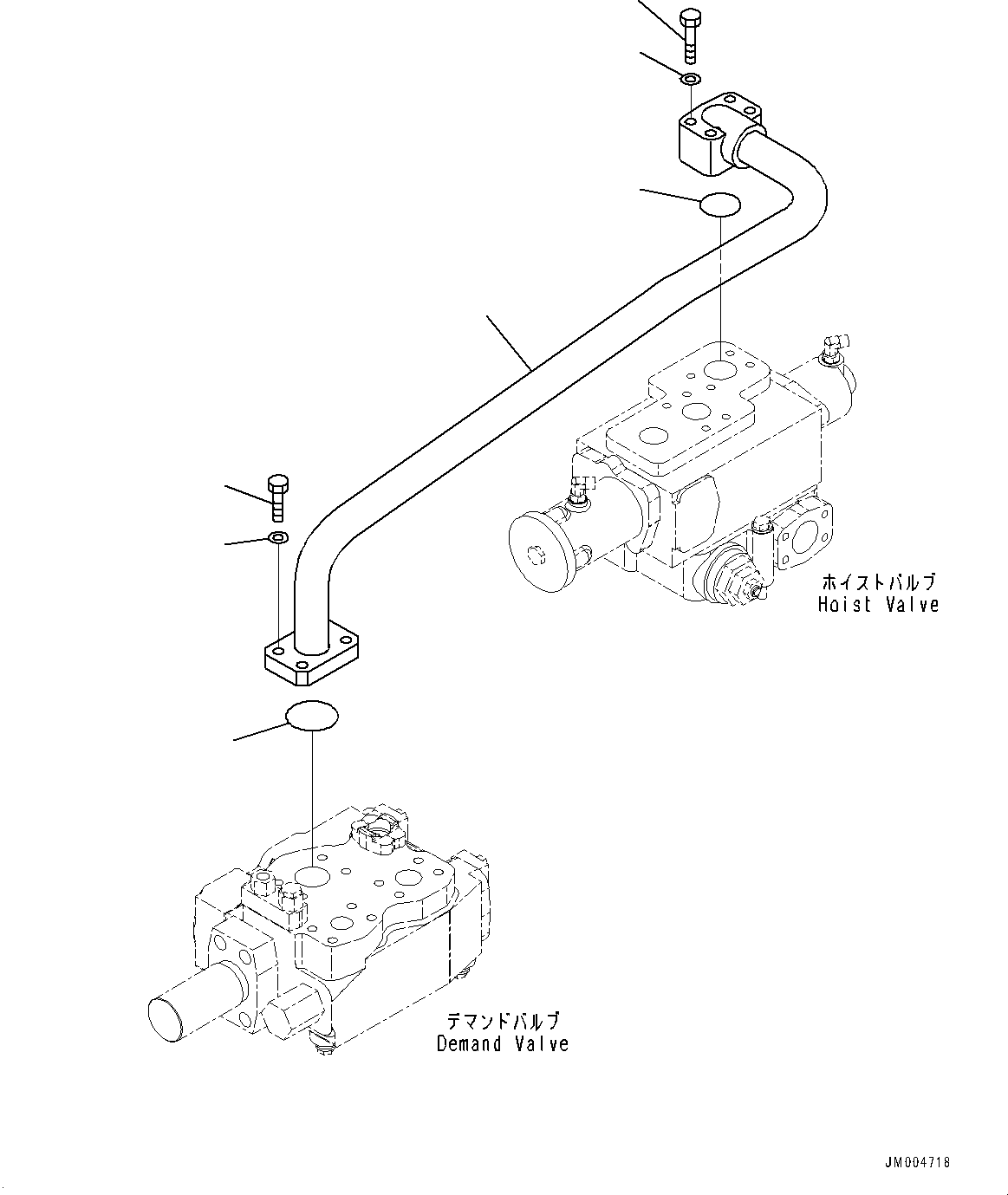 ホイストバルブ
Hoist Valve

デマンドバルブ
Demand Valve

JM004718