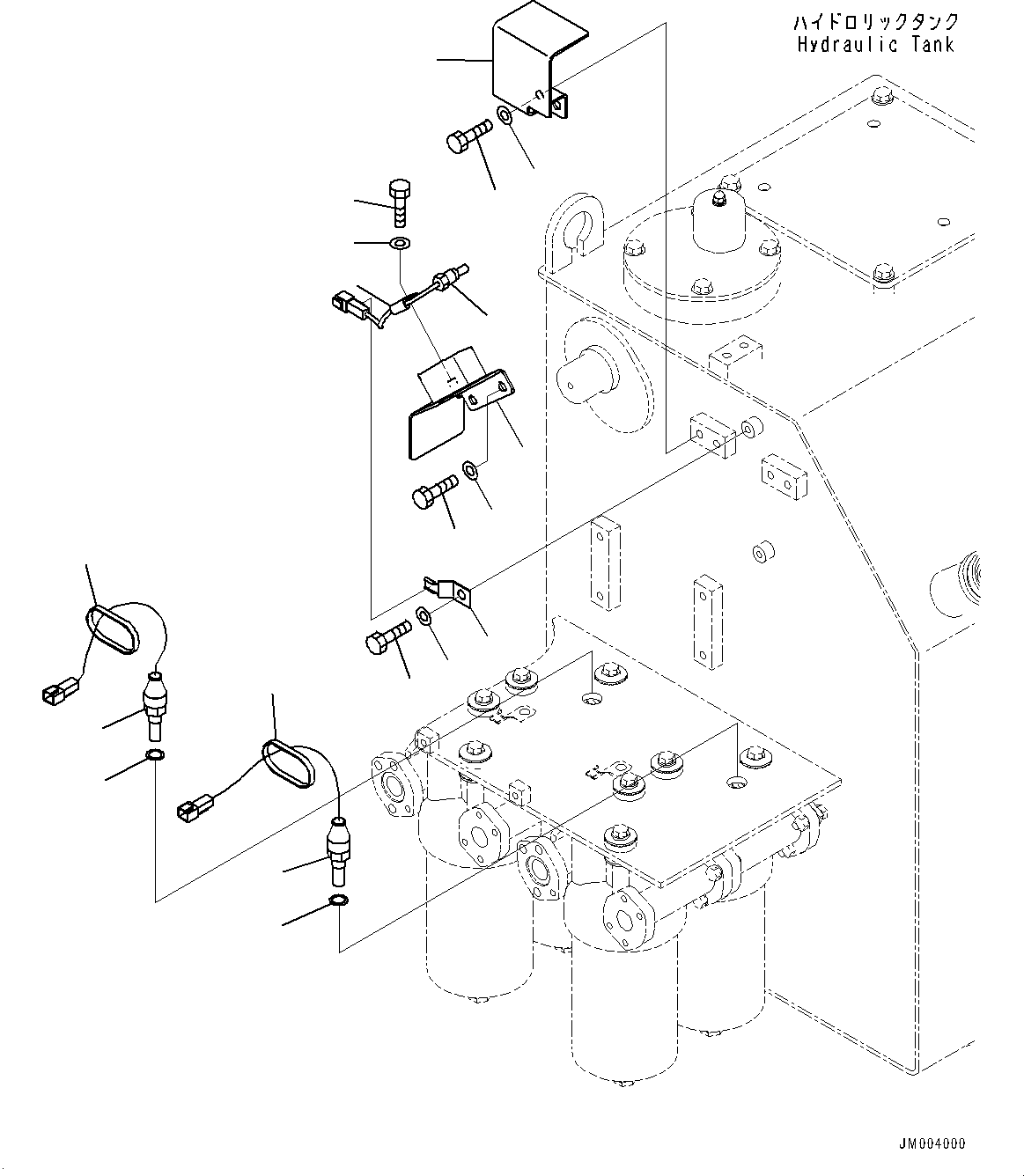 ハイドロリックタンク
Hydraulic Tank

JM004000