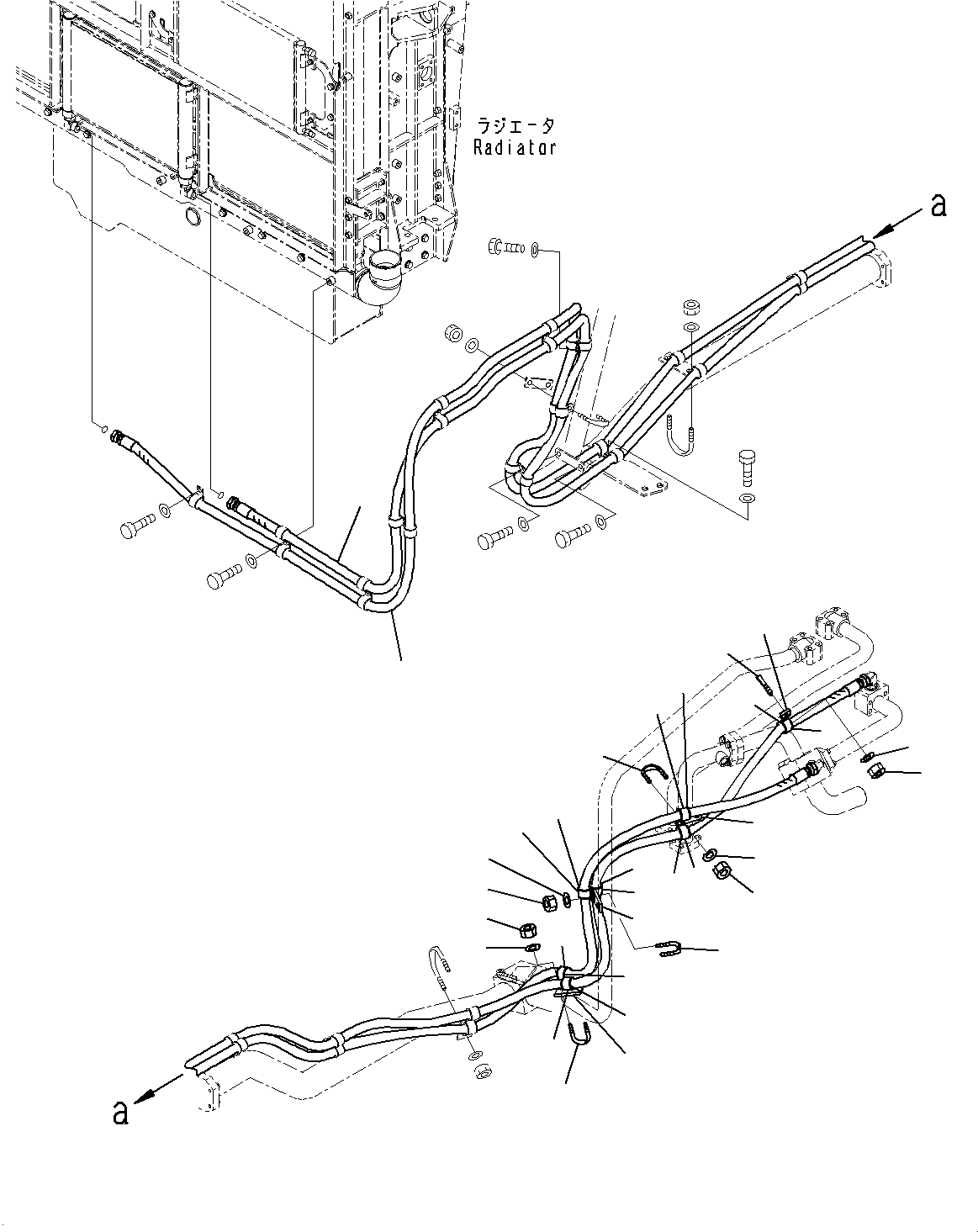 ラジエータ
Radiator

a

a