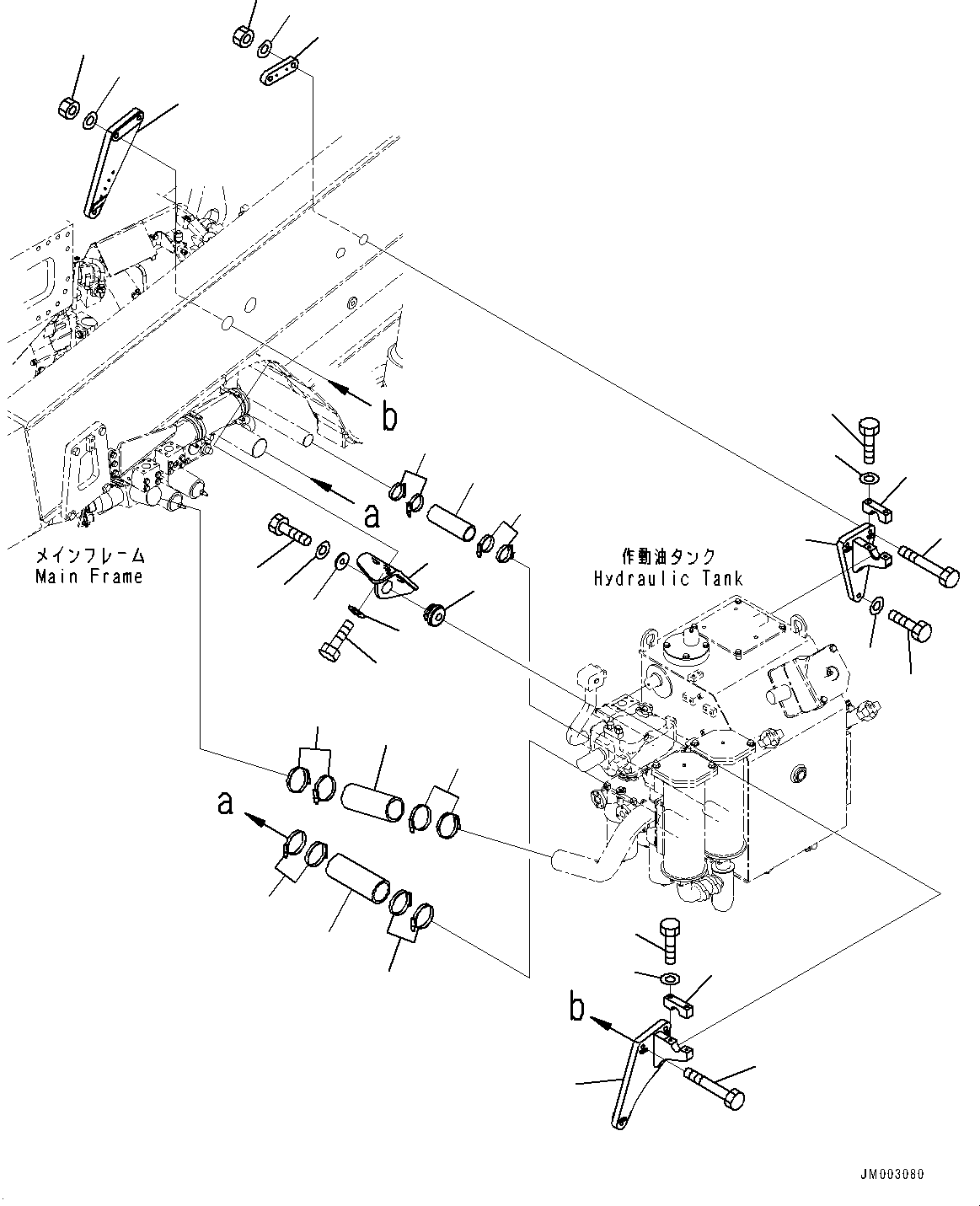 b

a

メインフレーム
Main Frame

作動油タンク
Hydraulic Tank

a

b

JM003080