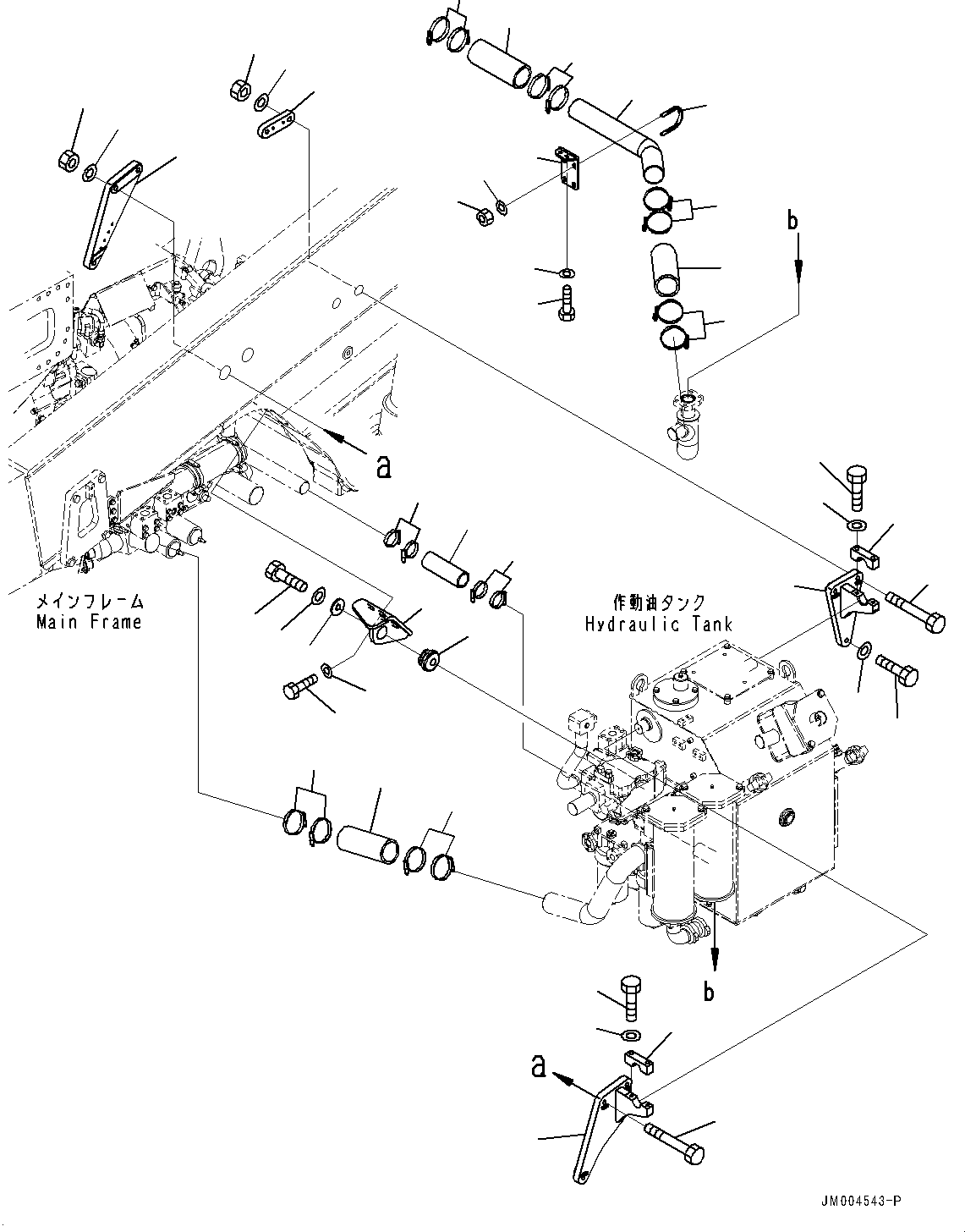 b

a

メインフレーム
Main Frame

作動油タンク
Hydraulic Tank

b

a

JM004543-P