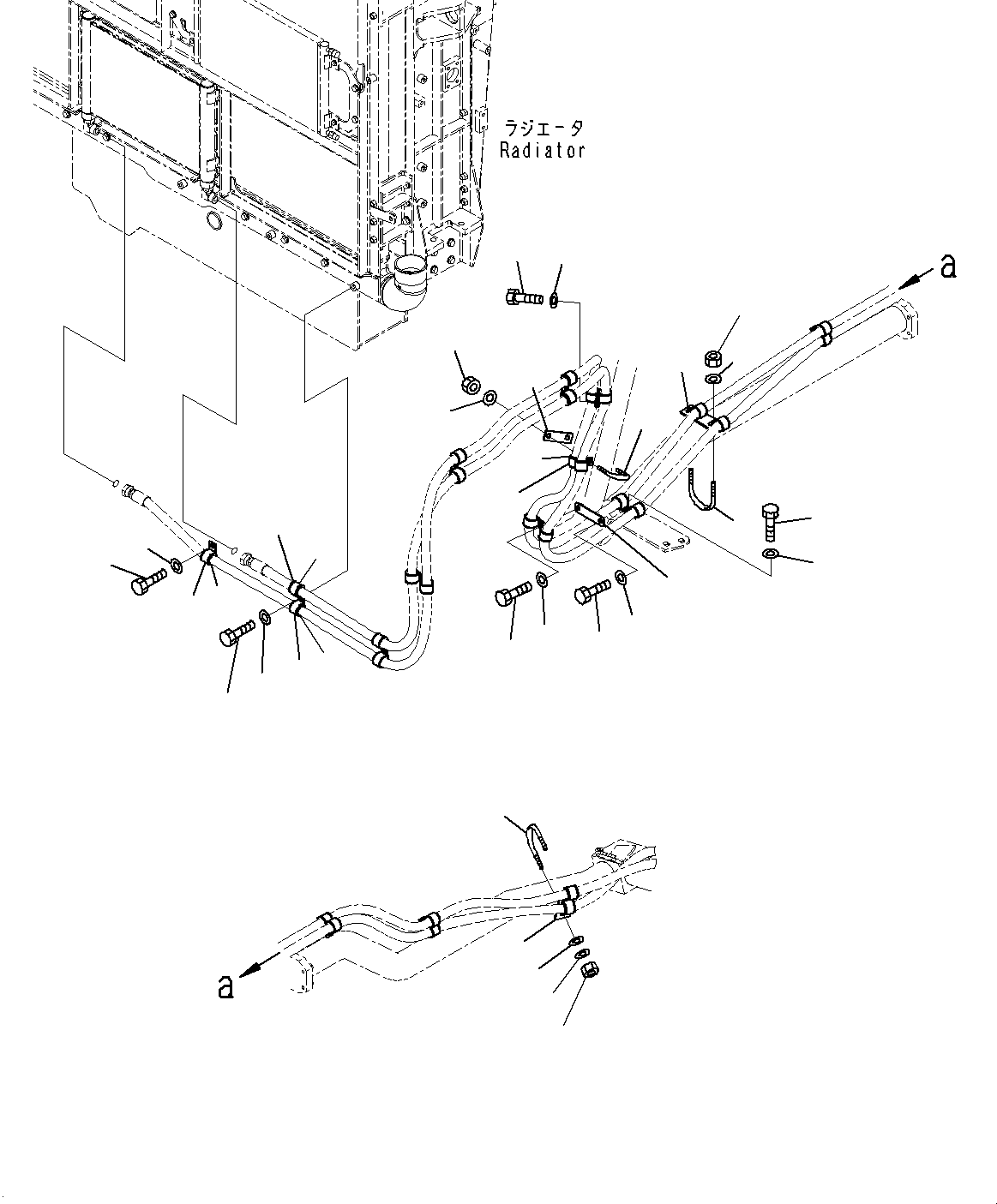 ラジエータ
Radiator

a

a