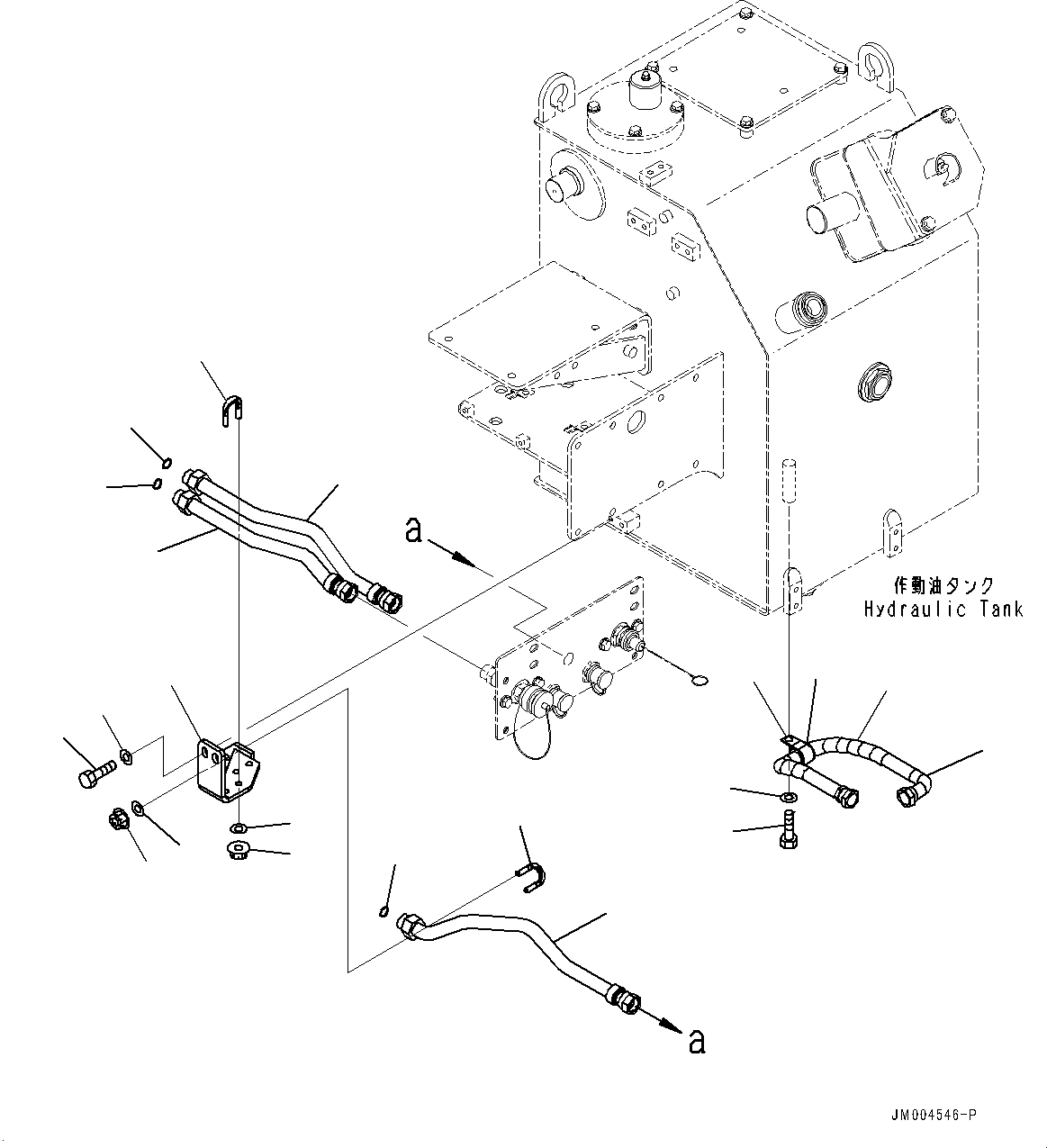 a

作動油タンク
Hydraulic Tank

a

JM004546-P