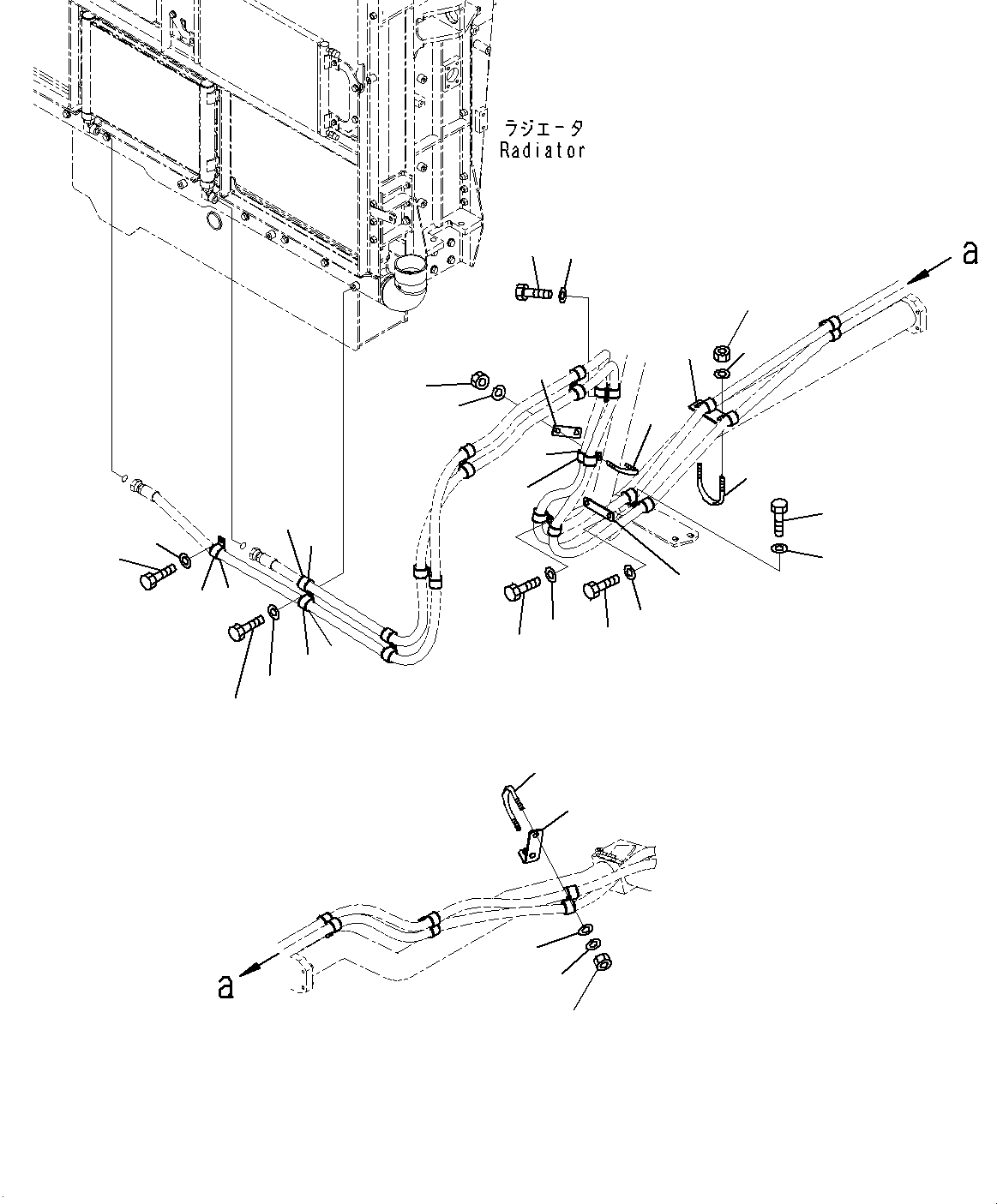 ラジエータ
Radiator

a

a