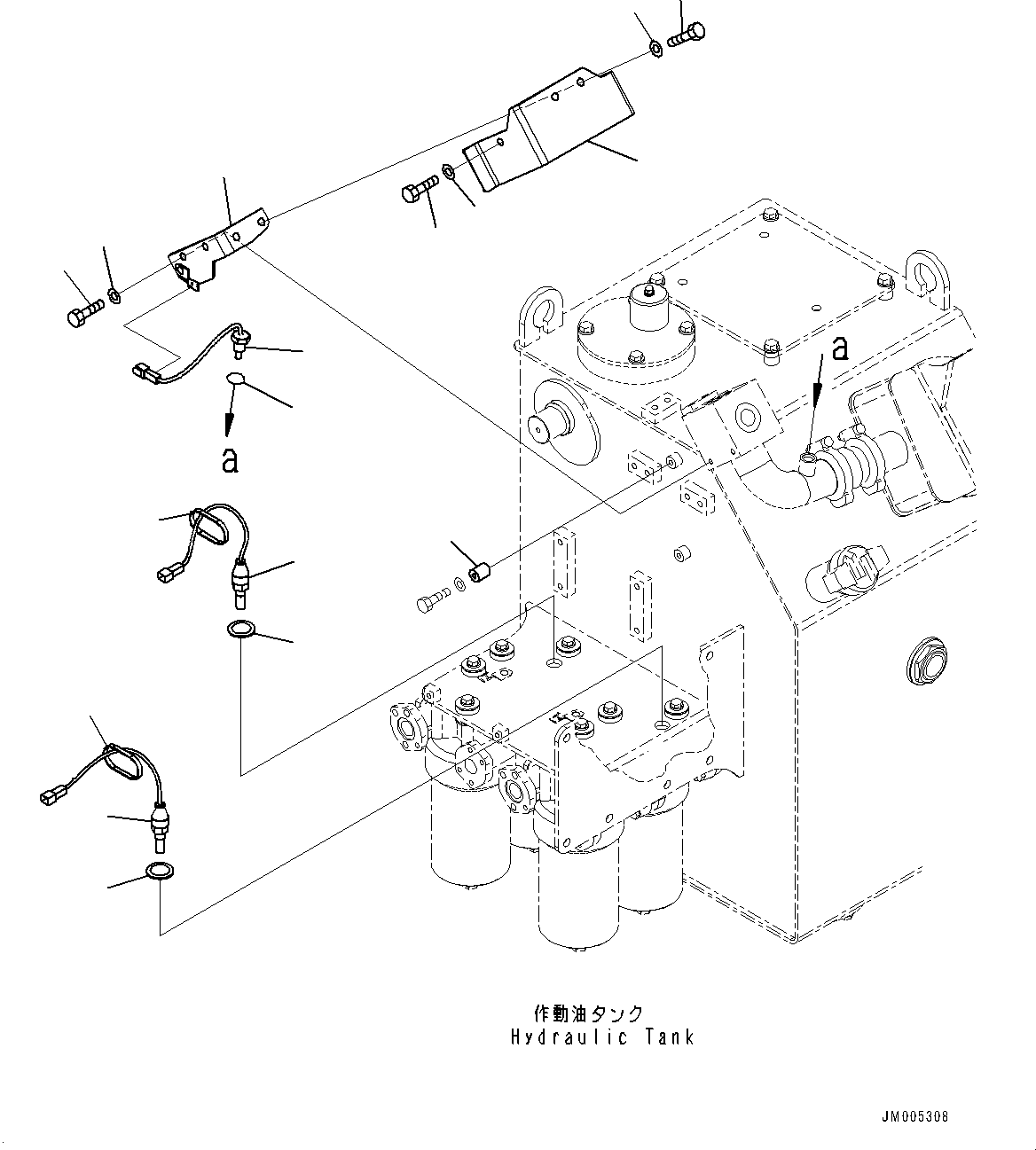 a

a

作動油タンク
Hydraulic Tank

JM005308