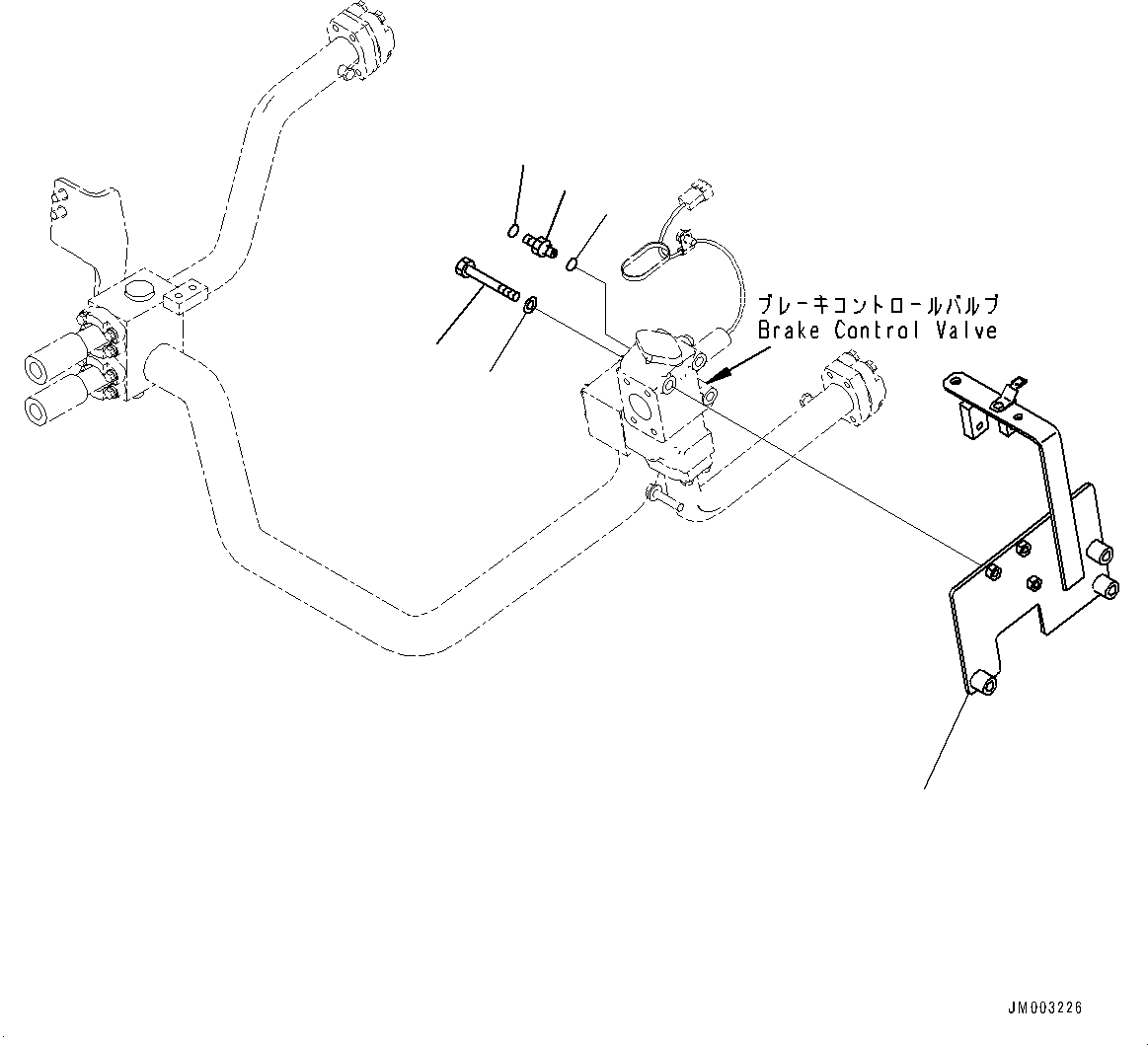 ブレーキコントロールバルブ
Brake Control Valve

JM003226