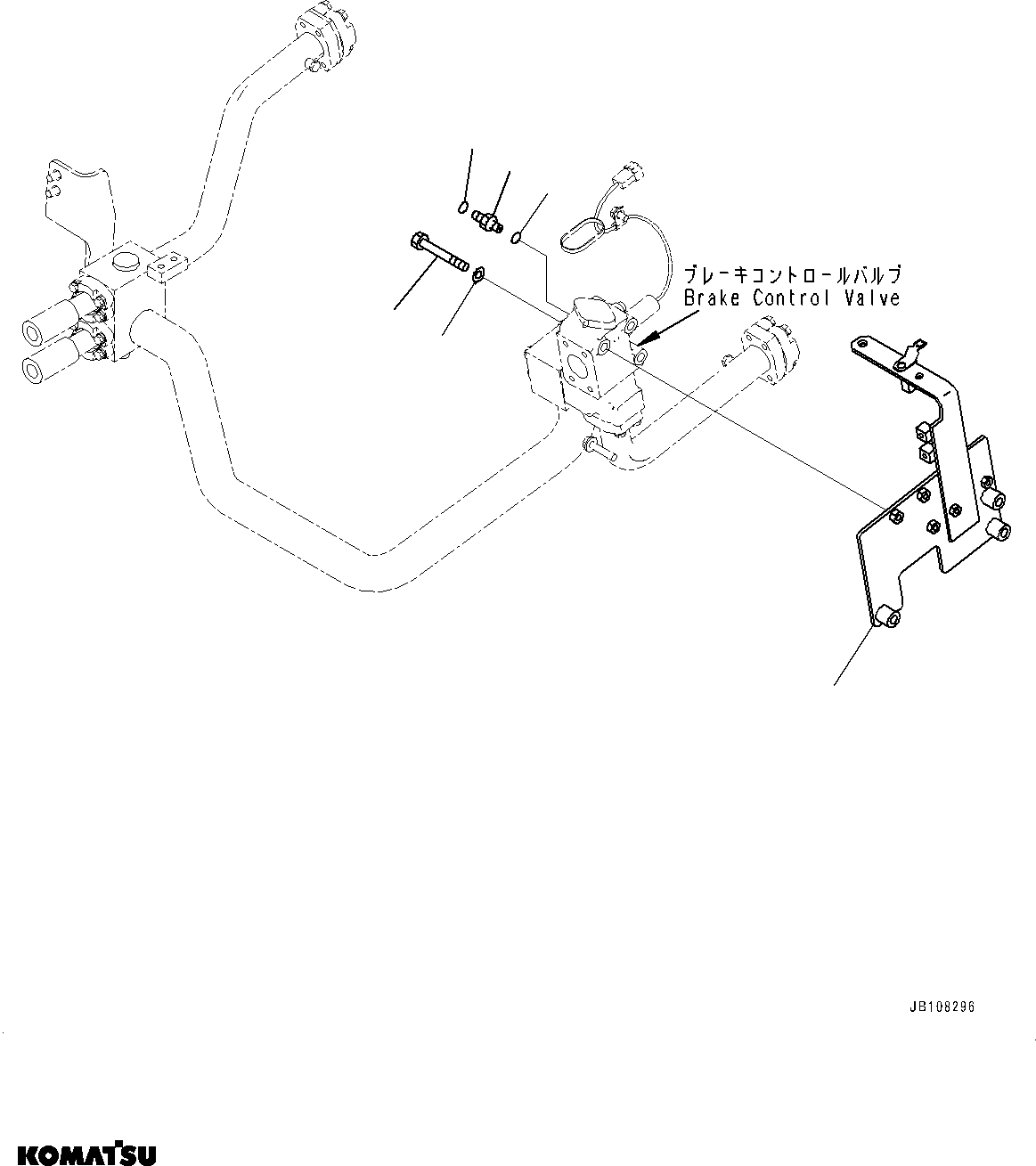 ブレーキコントロールバルブ
Brake Control Valve

JB108296

KOMATSU