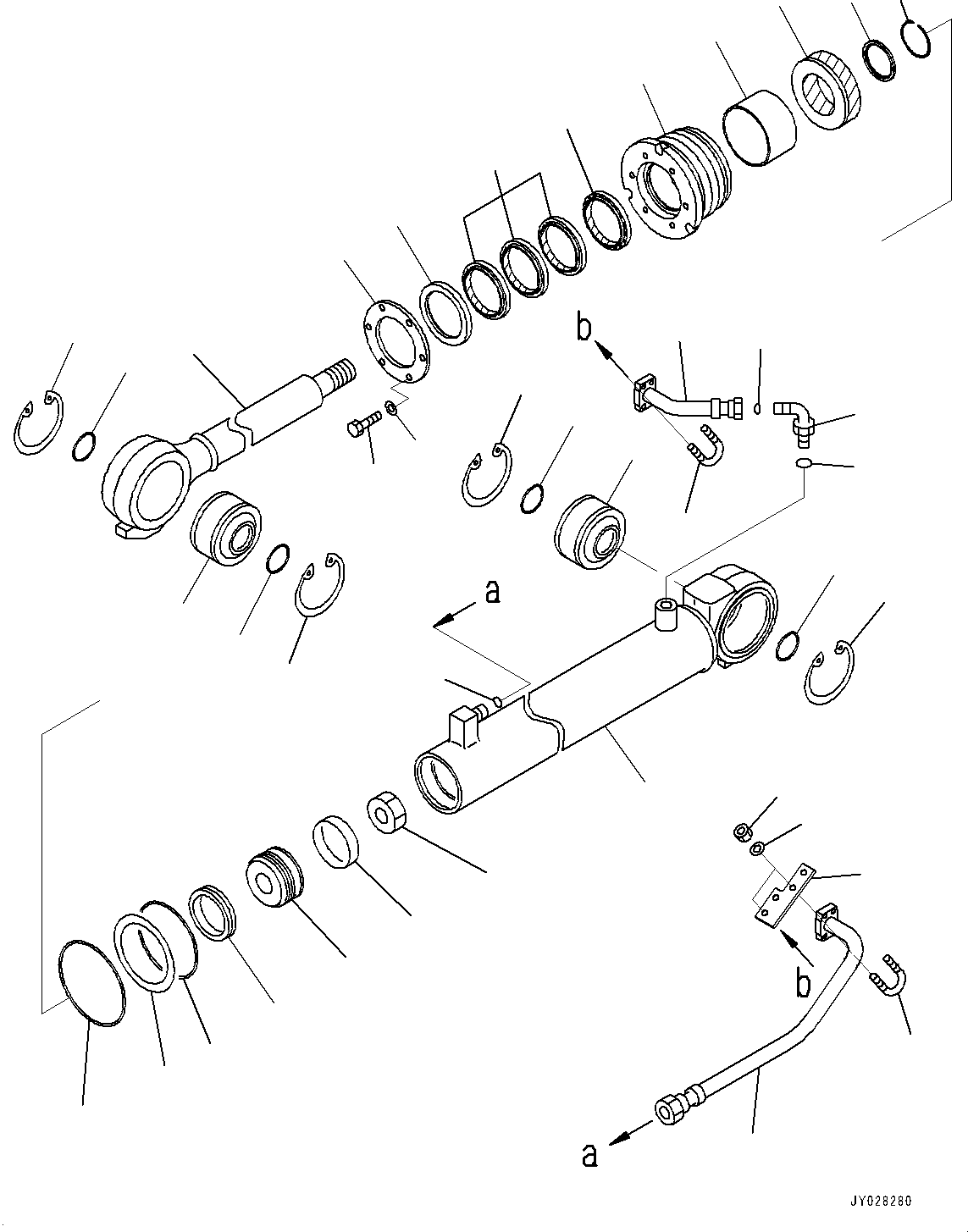 b
a
b
a
JY028280