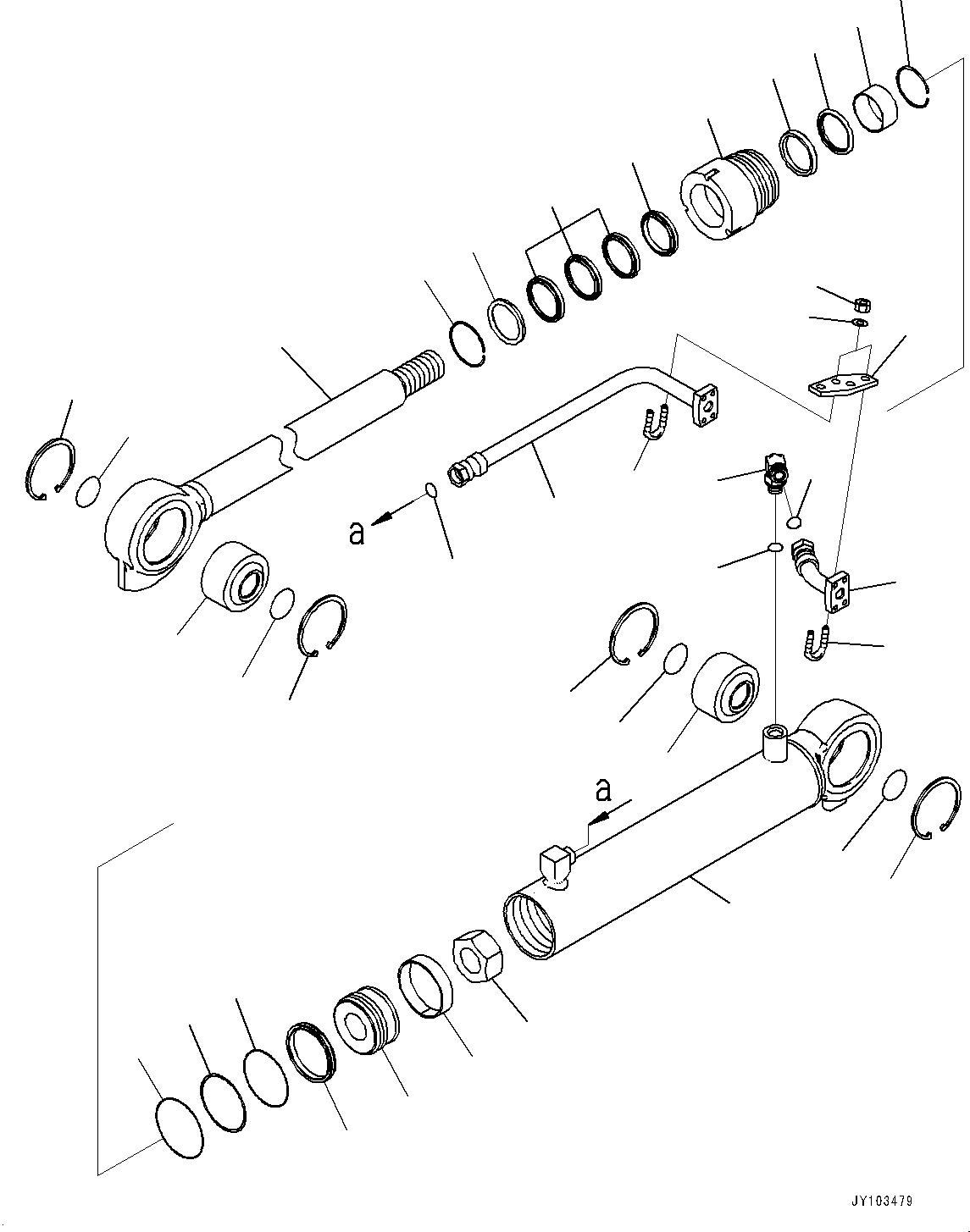 a

a

JY103479