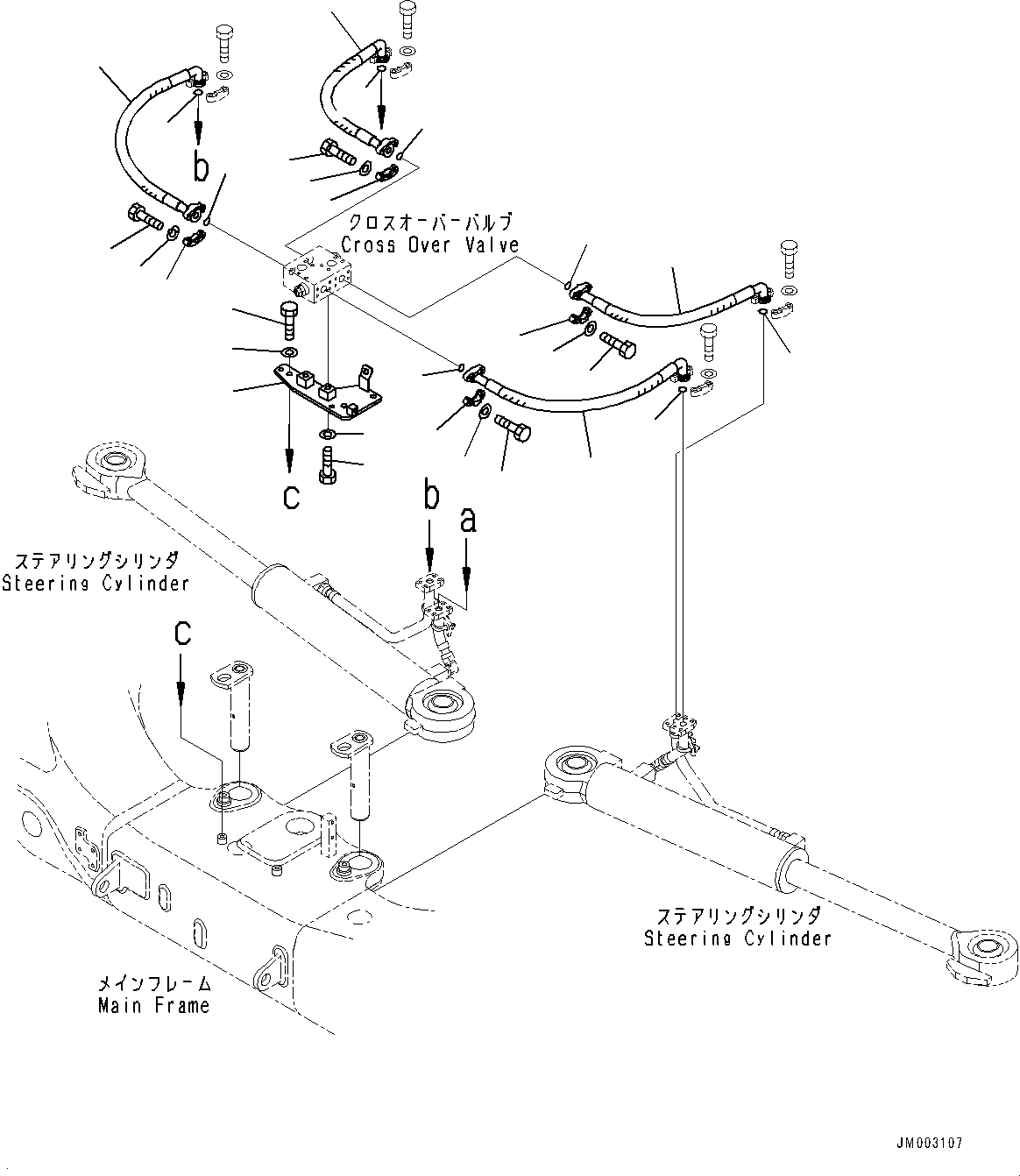 b

クロスオーバーバルブ
Cross Over Valve

c

b

a

ステアリングシリンダ
Steering Cylinder

c

ステアリングシリンダ
Steering Cylinder

メインフレーム
Main Frame

JM003107