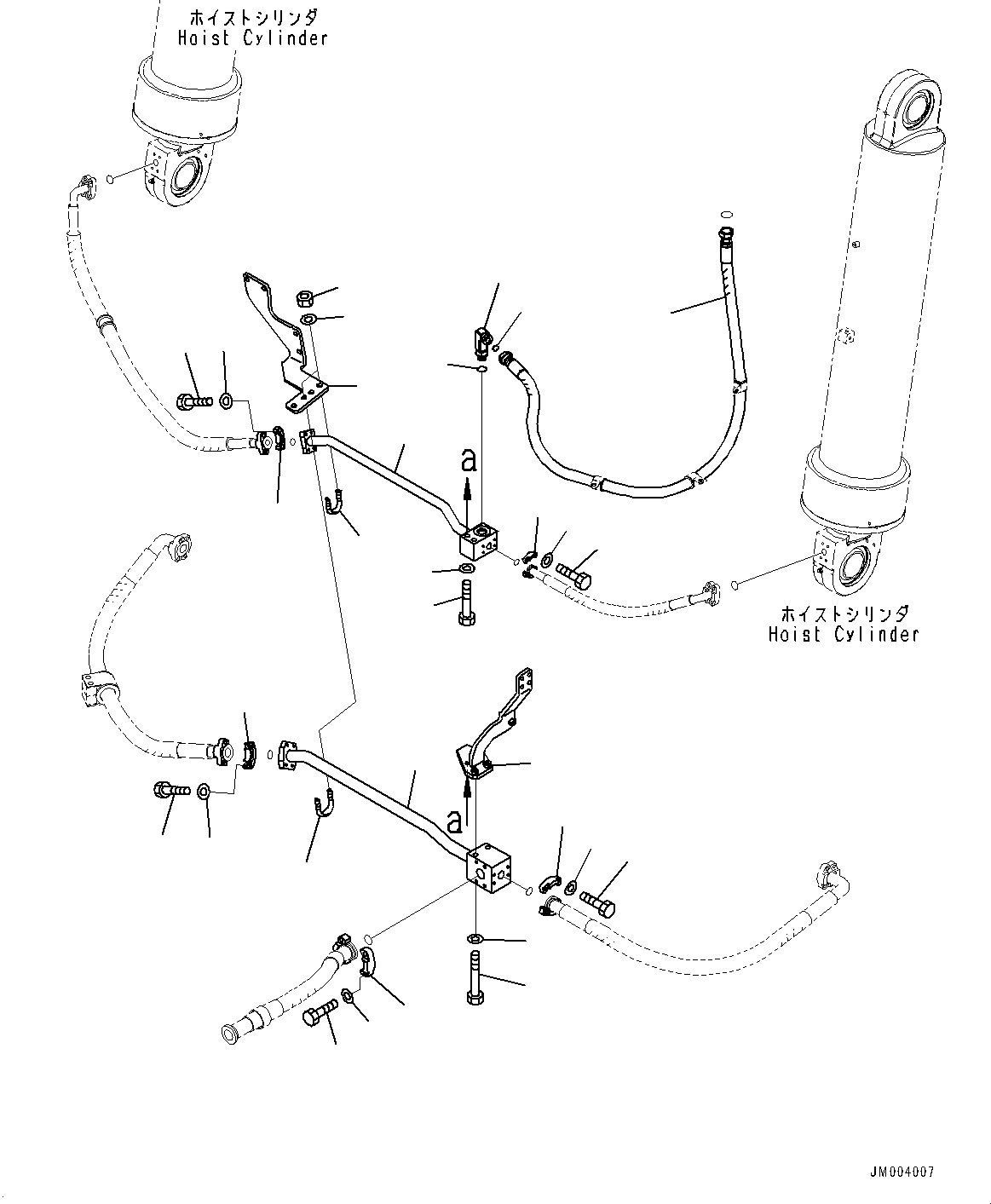 ホイストシリンダ
Hoist Cylinder

a

ホイストシリンダ
Hoist Cylinder

a

JM004007